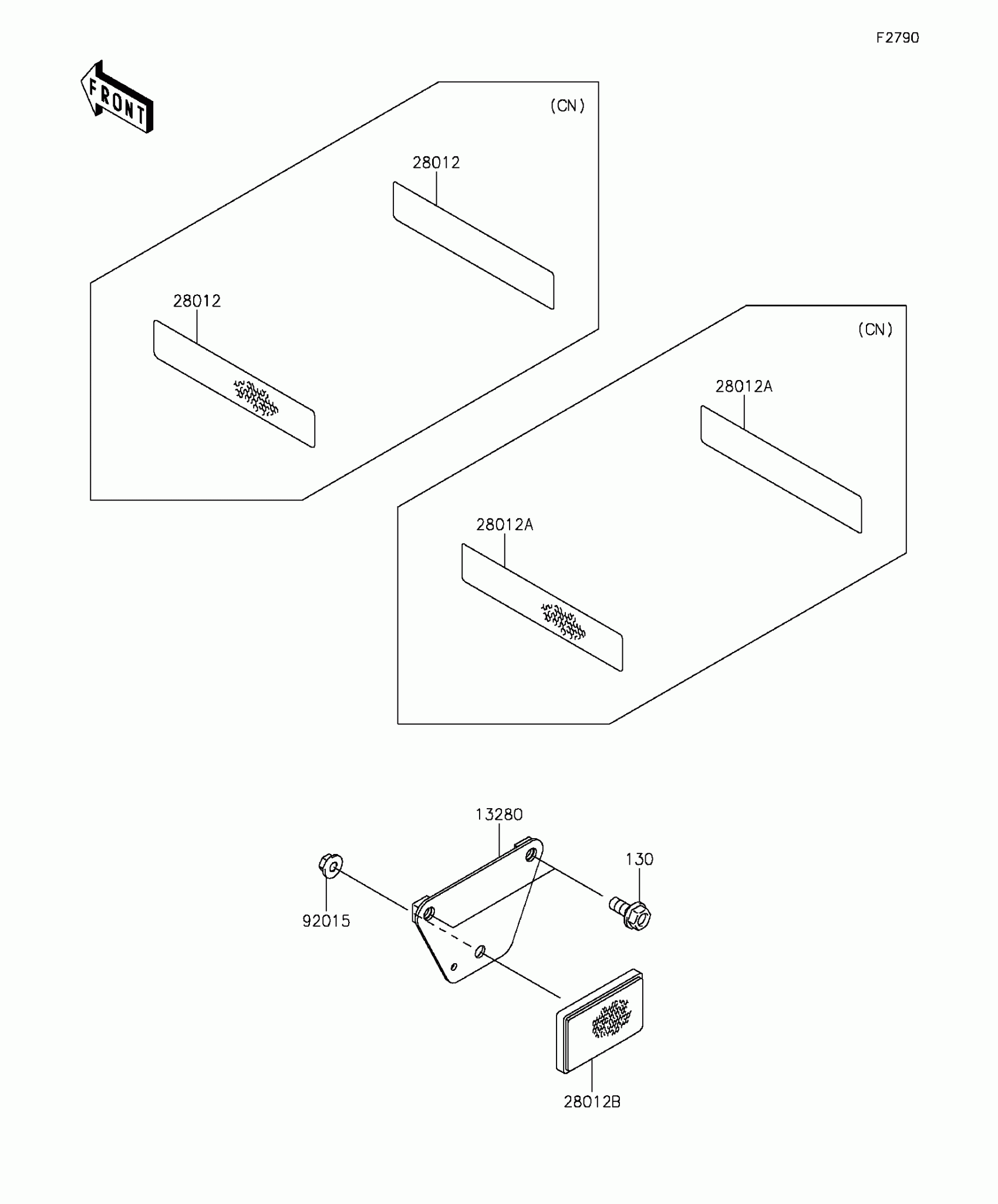 F2790

FRONT

(CN)

28012

28012

(CN)

28012A

28012A

13280

130

92015

28012B