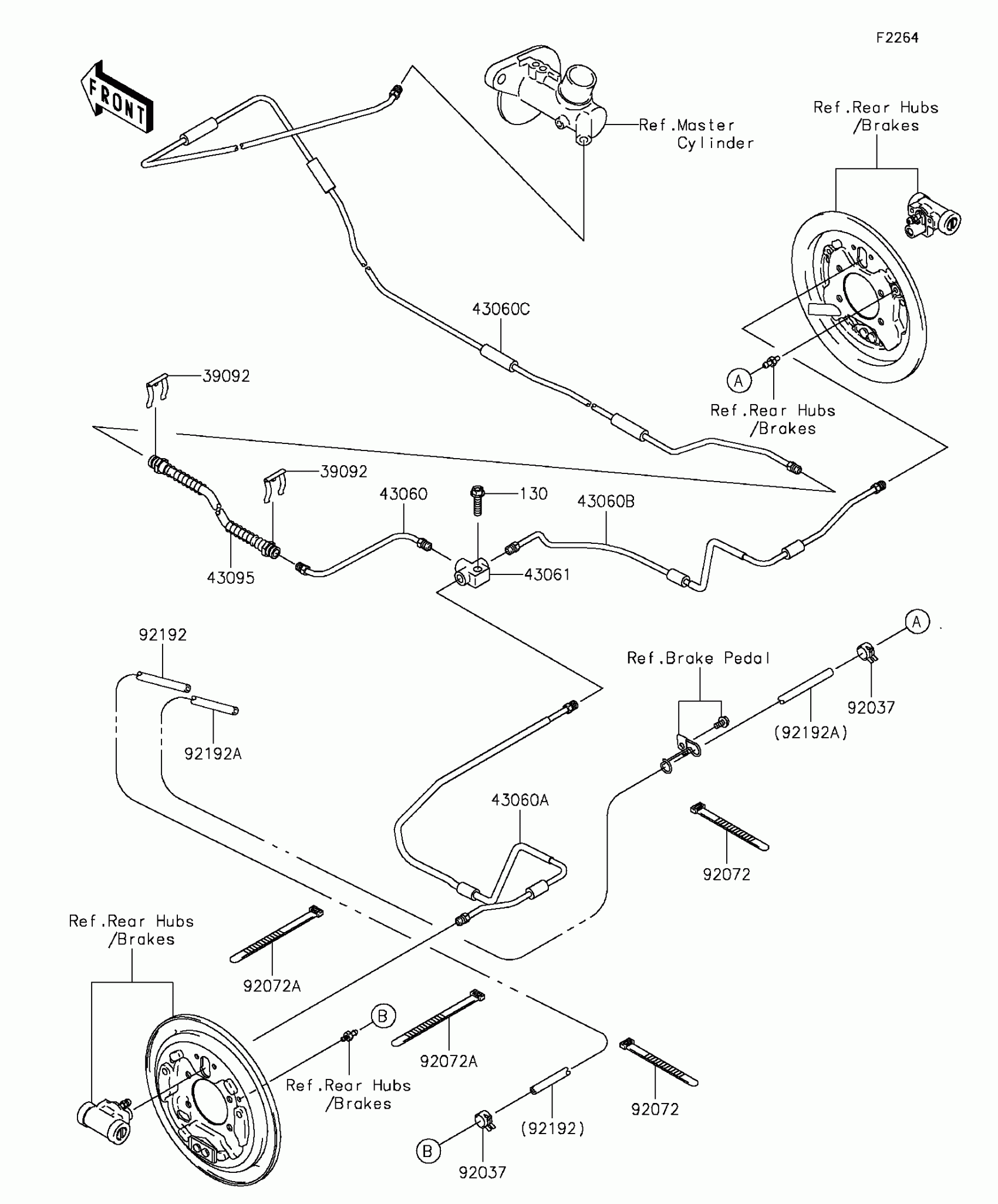 F2264

FRONT

Ref.Master Cylinder

Ref.Rear Hubs /Brakes

43060C

39092

A

Ref.Rear Hubs /Brakes

39092

43060

130

43060B

43095

43061

92192

A

Ref.Brake Pedal

92037

92192A

(92192A)

43060A

92072

Ref.Rear Hubs /Brakes

92072A

B

92072A

Ref.Rear Hubs /Brakes

92072

(92192)

B

92037