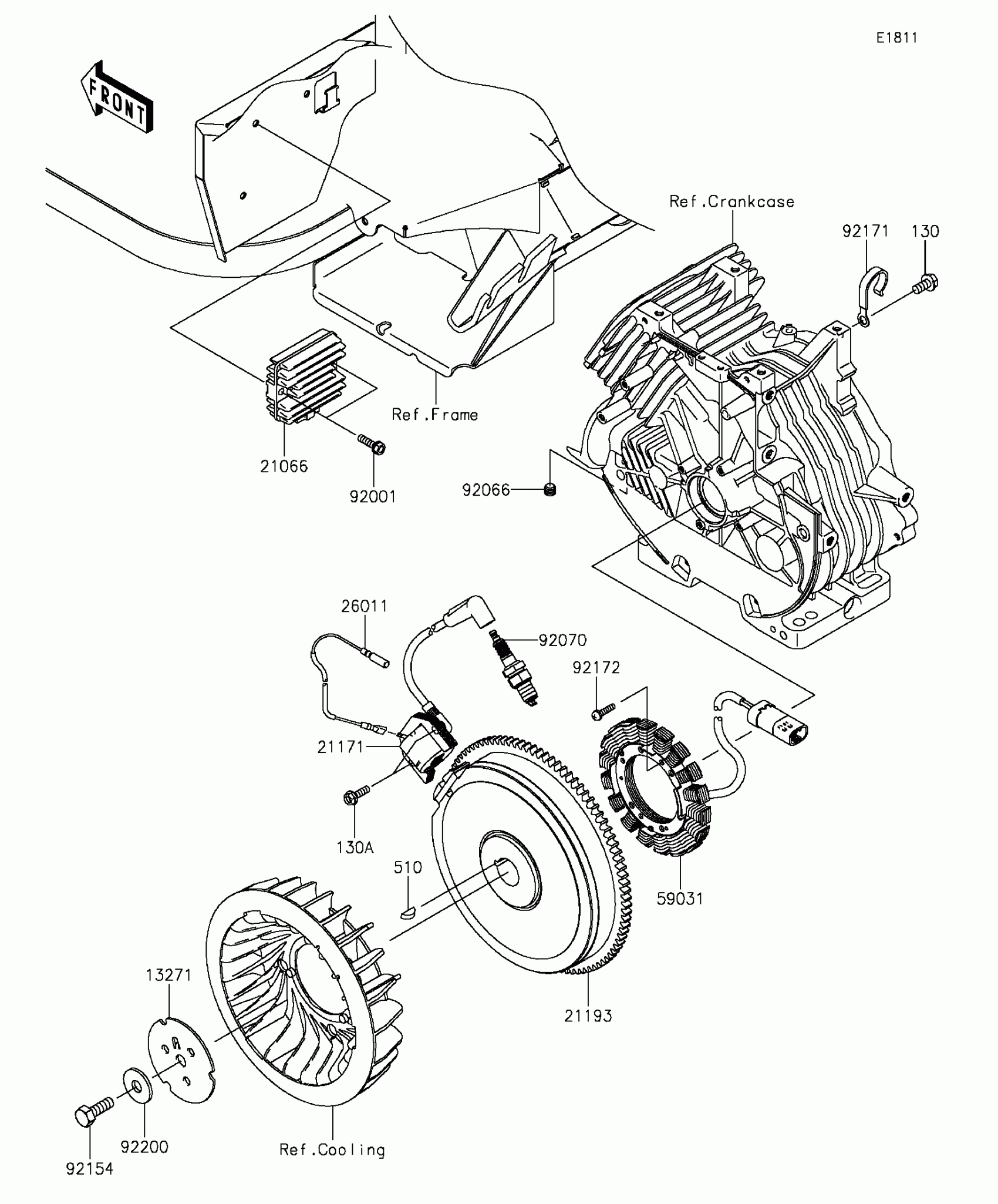 E1811

FRONT

Ref.Crankcase

92171

130

Ref.Frame

21066

92001

92066

26011

92070

92172

21171

130A

510

59031

13271

21193

92200

92154

Ref.Cooling