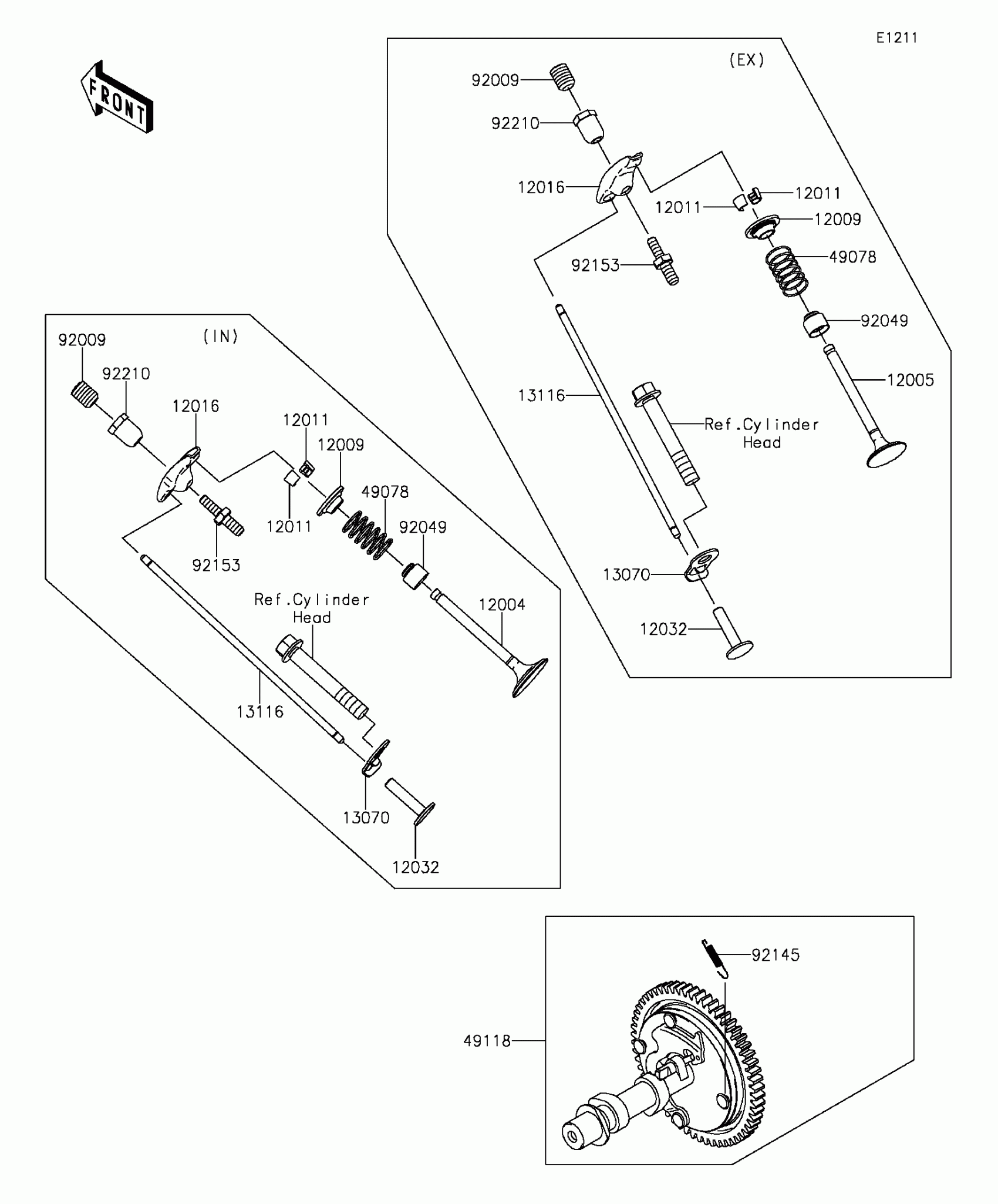 E1211

FRONT

(EX)

92009

92210

12016

12011

12011

12009

92153

49078

92049

12005

13116

Ref.Cylinder Head

13070

12032

(IN)

92009

92210

12016

12011

12009

49078

12011

92049

92153

Ref.Cylinder Head

12004

13116

13070

12032

92145

49118