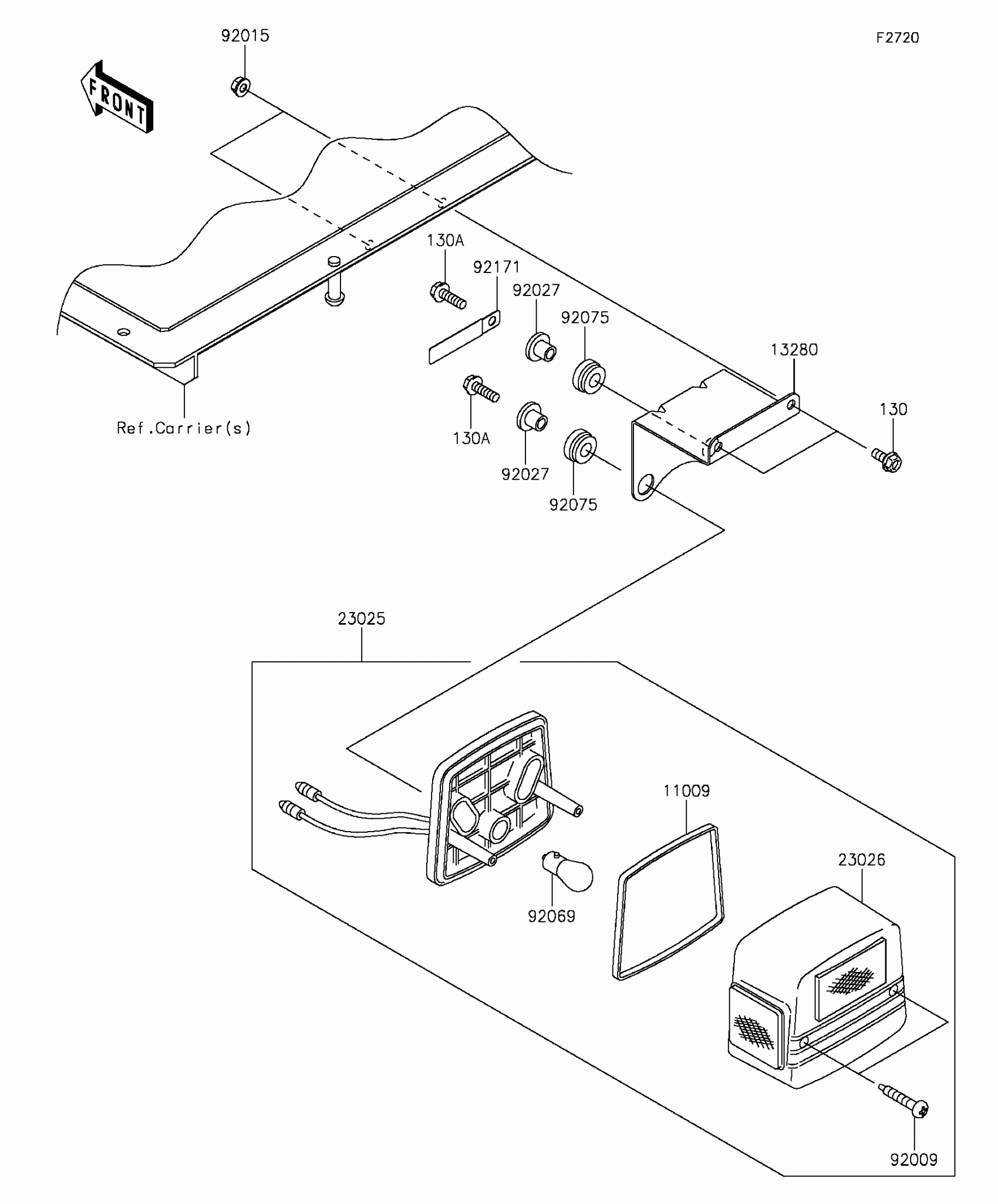 92015

F2720

FRONT

130A

92171

92027

92075

13280

130

Ref.Carrier(s)

130A

92027

92075

23025

11009

23026

92069

92009