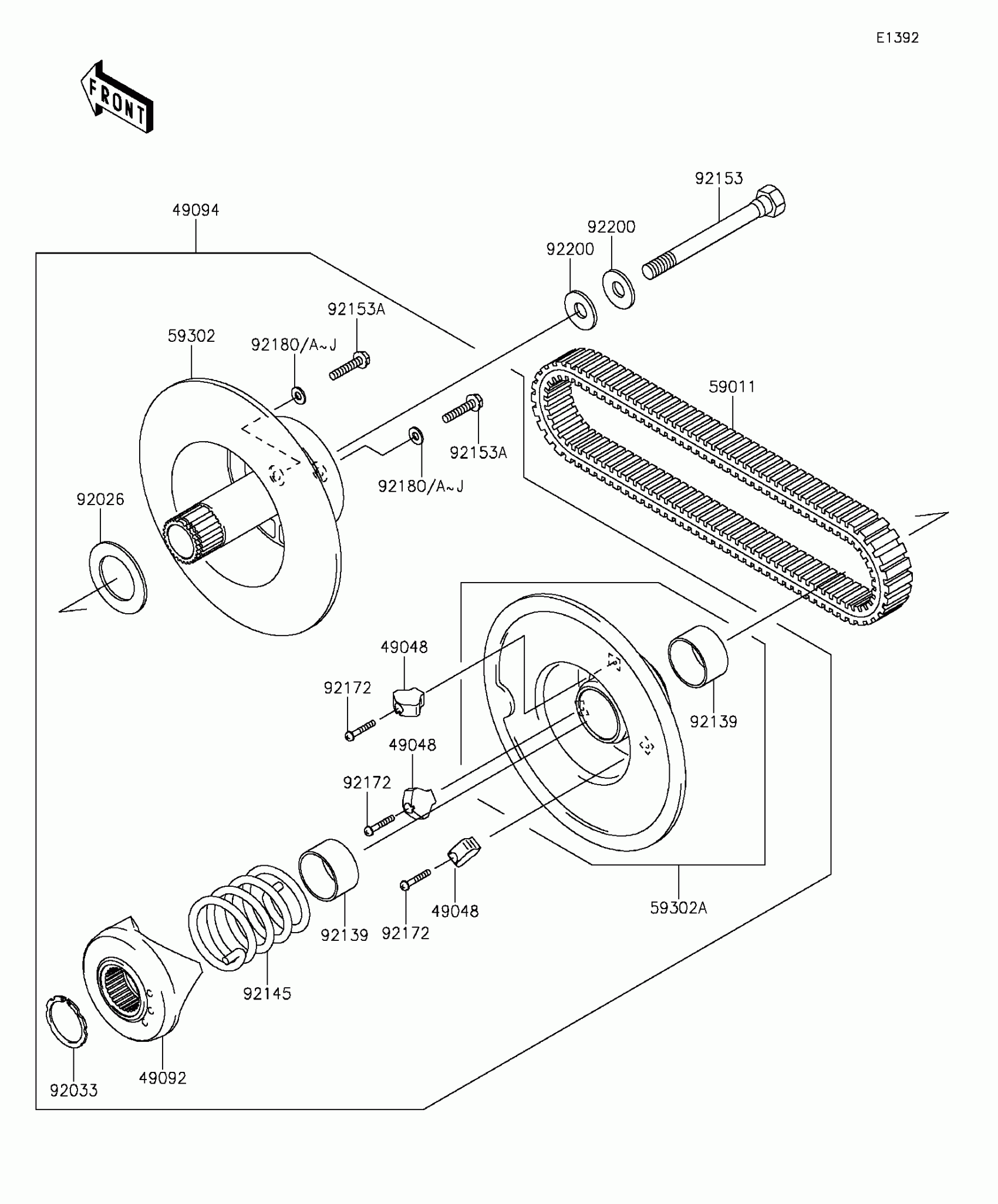 E1392

FRONT

92153
49094
92200
92200
92153A
59302
92180/A~J
59011
92153A
92180/A~J
92026
49048
92172
92139
49048
92172
92139
92172
49048
59302A
92145
92033
49092