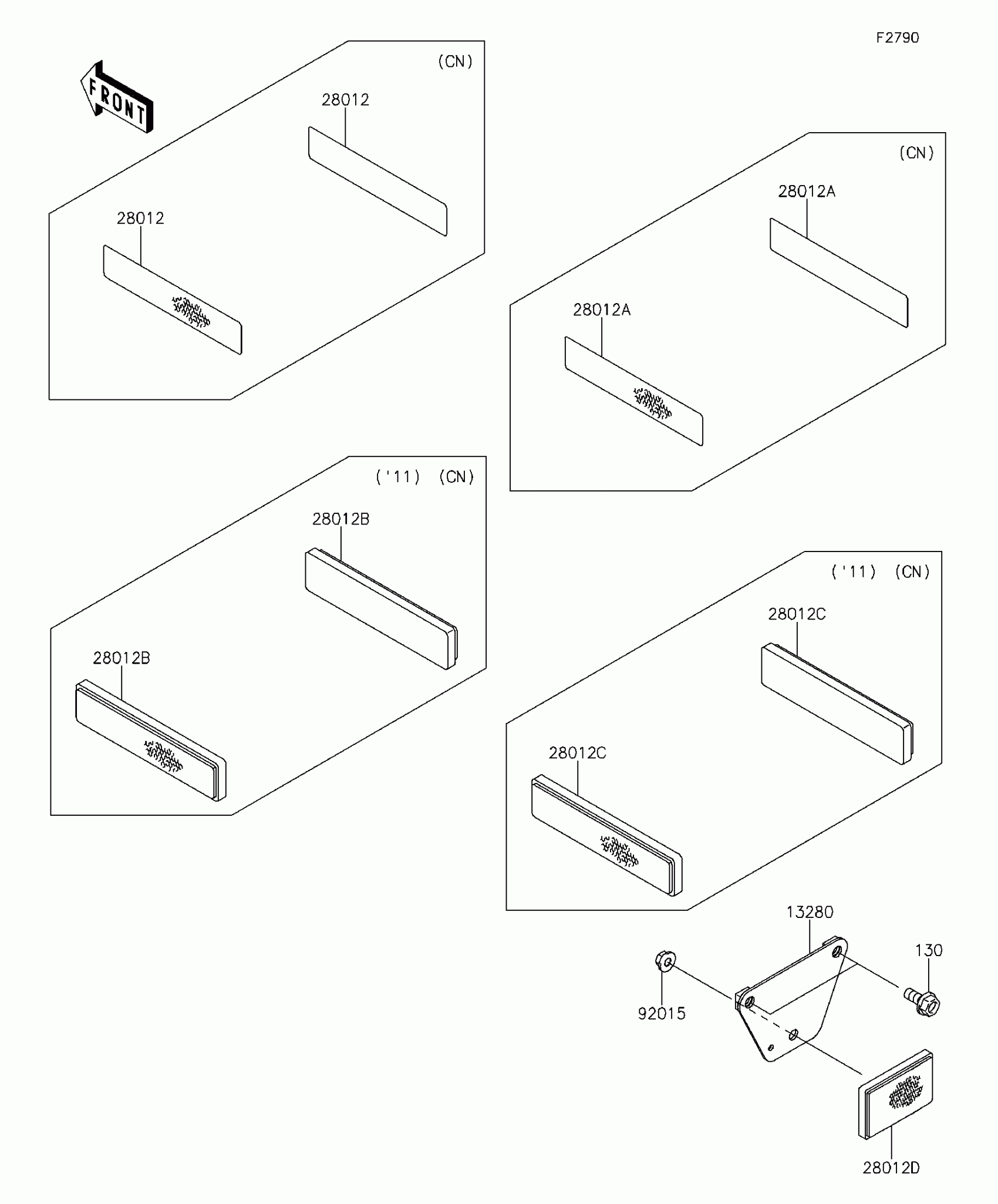 F2790

FRONT

(CN)

28012

28012

(CN)

28012A

28012A

('11) (CN)

28012B

28012B

('11) (CN)

28012C

28012C

13280

130

92015

28012D