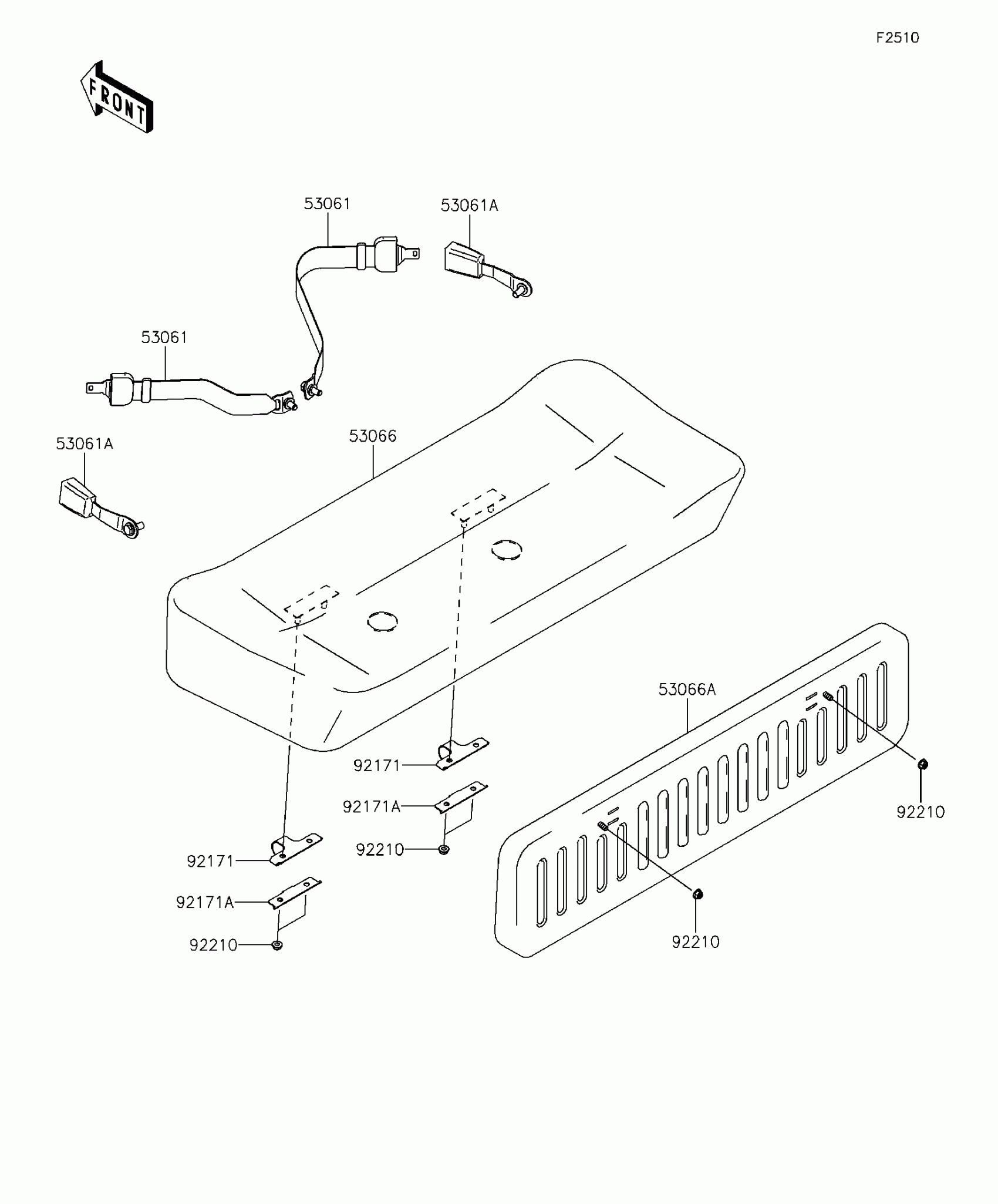 F2510

FRONT

53061

53061A

53061

53061A

53066

53066A

92171

92171A

92210

92210

92171

92171A

92210

92210