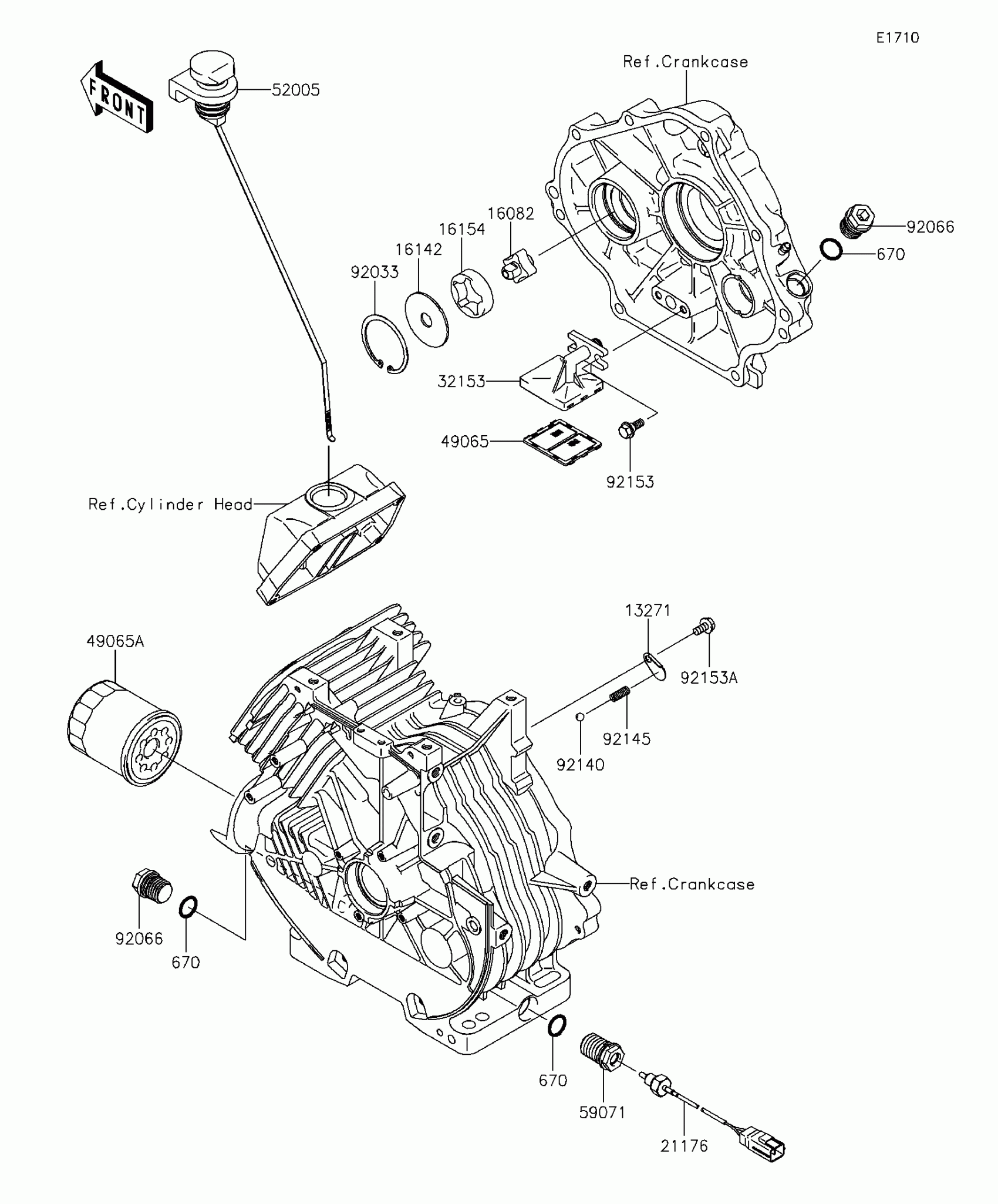 E1710

FRONT

52005

Ref.Crankcase

16082

16154

16142

92033

92066

670

32153

49065

92153

Ref.Cylinder Head

49065A

13271

92153A

92145

92140

Ref.Crankcase

92066

670

670

59071

21176