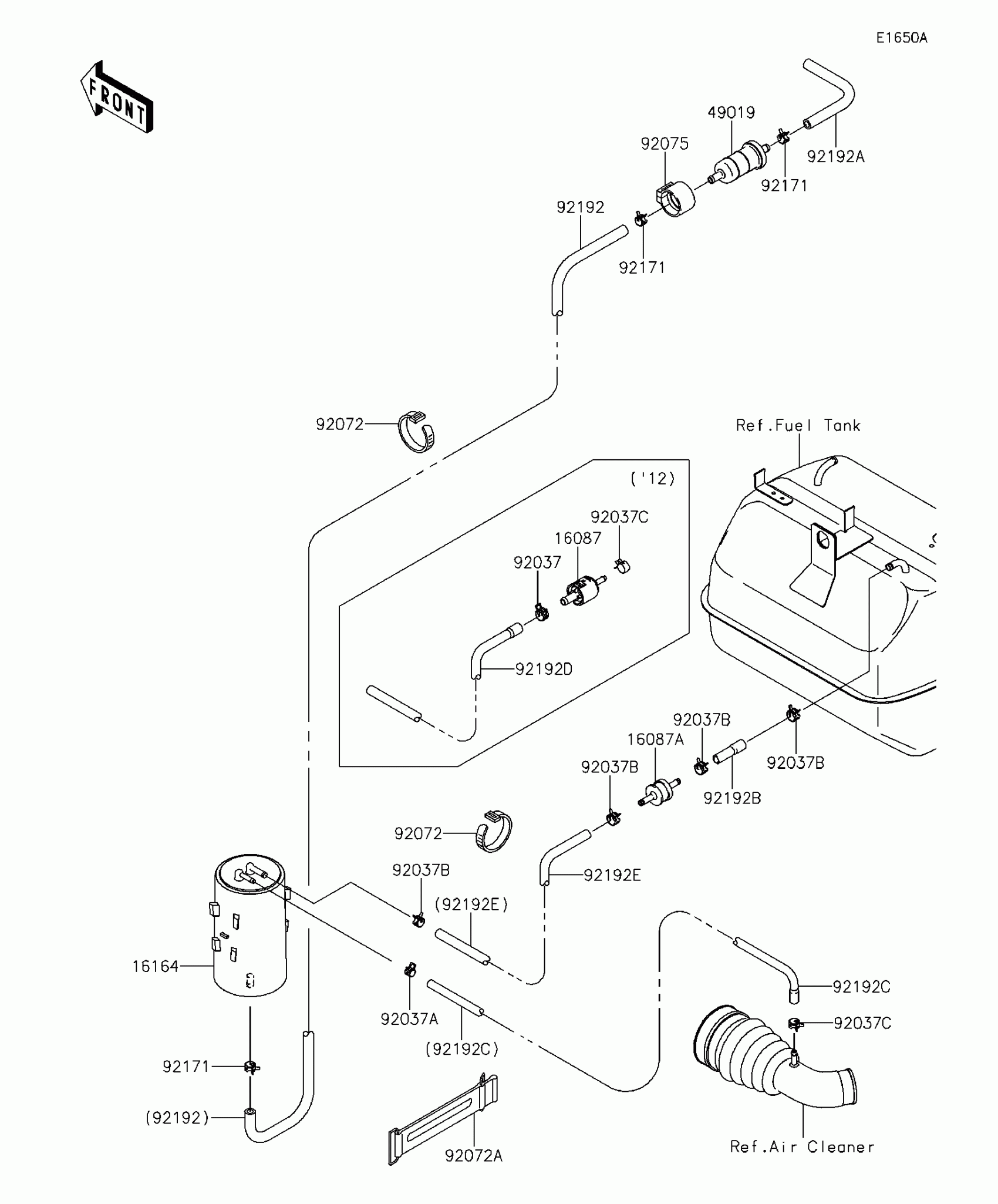 E1650A

FRONT

49019
92075
92192A
92171
92192
92171
92072
Ref.Fuel Tank
('12)
92037C
16087
92037
92192D
92037B
16087A
92037B
92037B
92192B
92072
92037B
92192E
(92192E)
16164
92037A
(92192C)
92192C
92037C
92171
(92192)
92072A
Ref.Air Cleaner