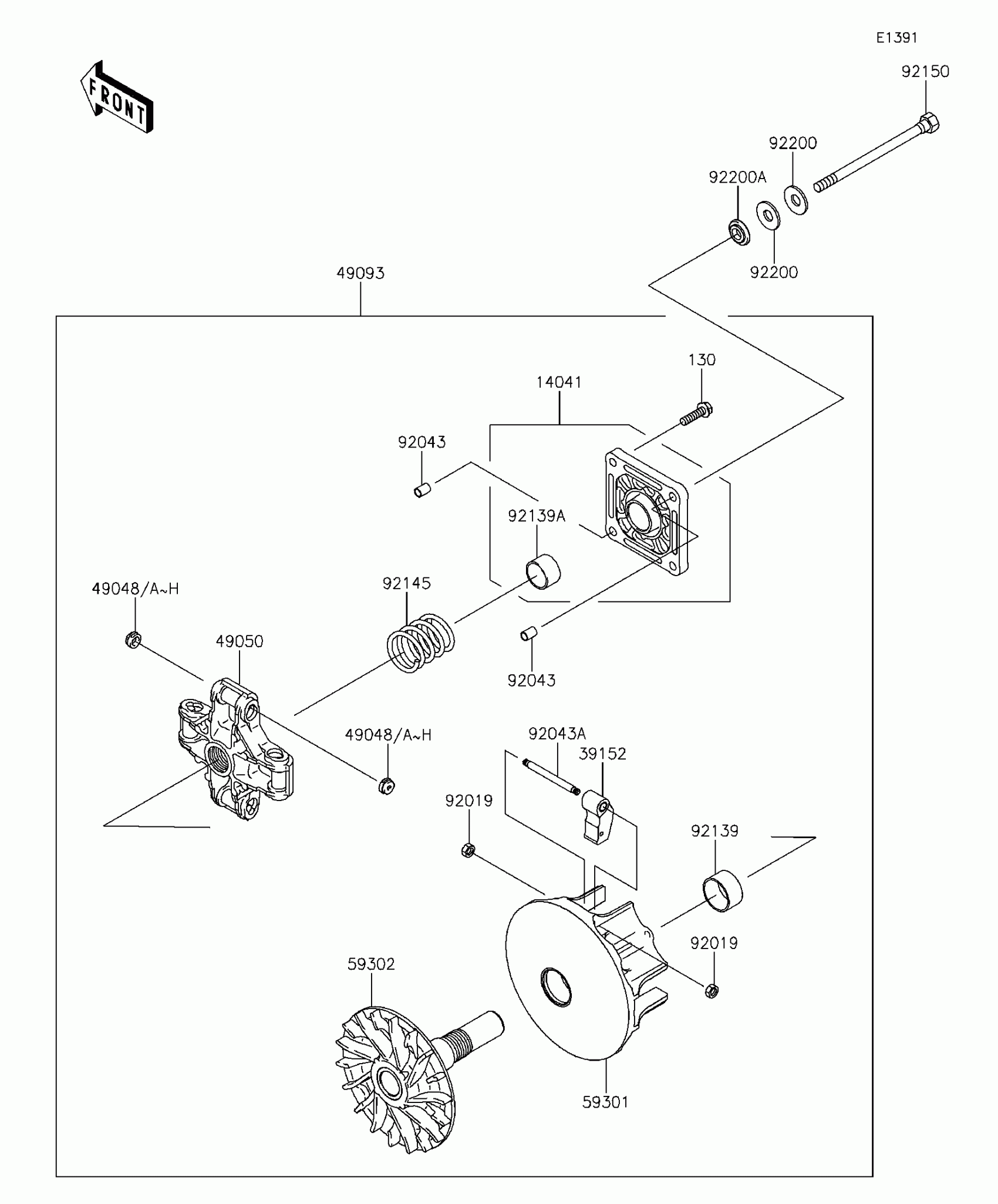 E1391

FRONT

92150

92200

92200A

92200

49093

130

14041

92043

92139A

92145

49048/A~H

49050

92043

49048/A~H

92043A

39152

92019

92139

92019

59302

59301