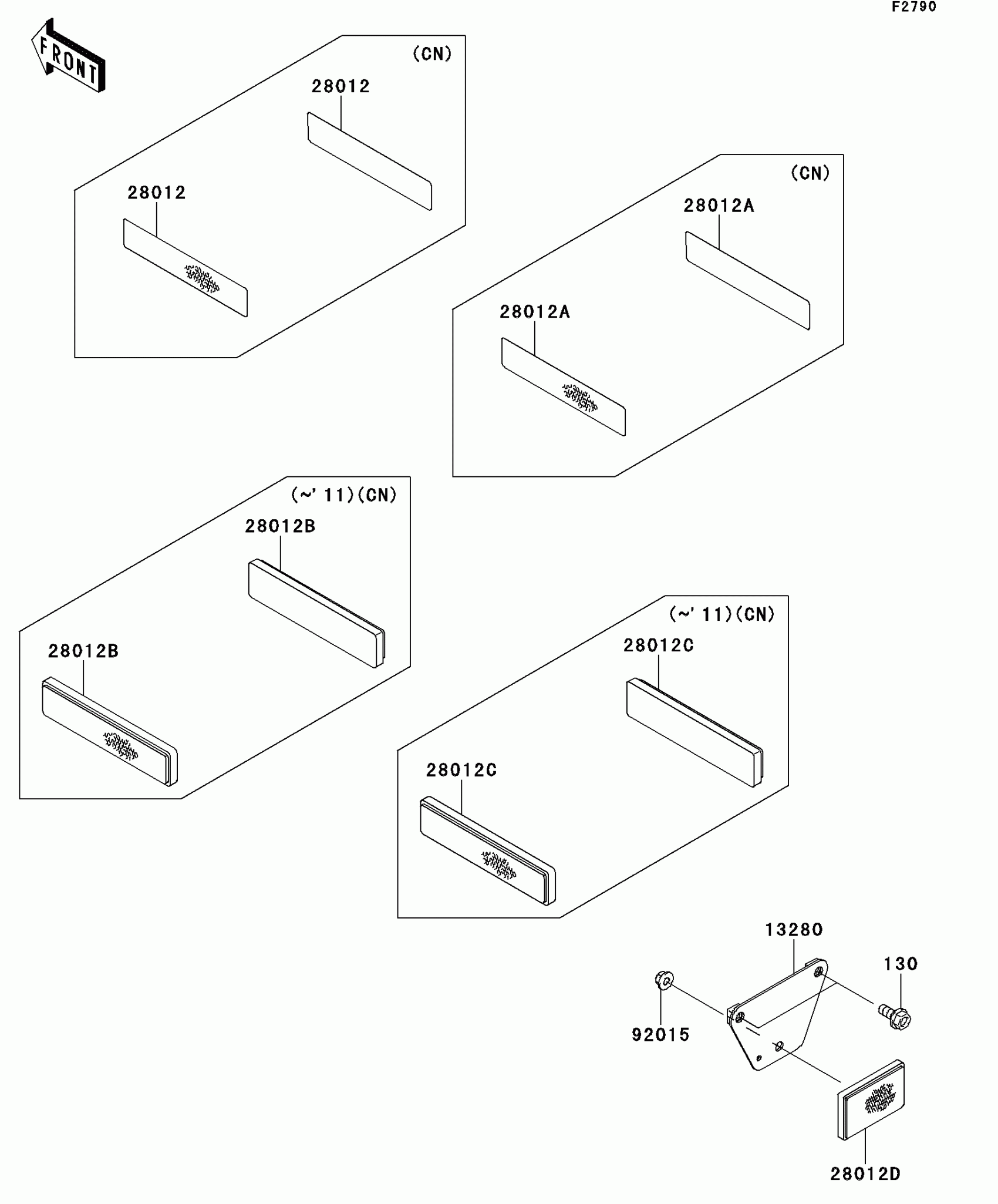 F2790

FRONT

(CN)
28012
28012

(CN)
28012A
28012A

(~' 11)(CN)
28012B
28012B

(~' 11)(CN)
28012C
28012C

13280
130
92015
28012D