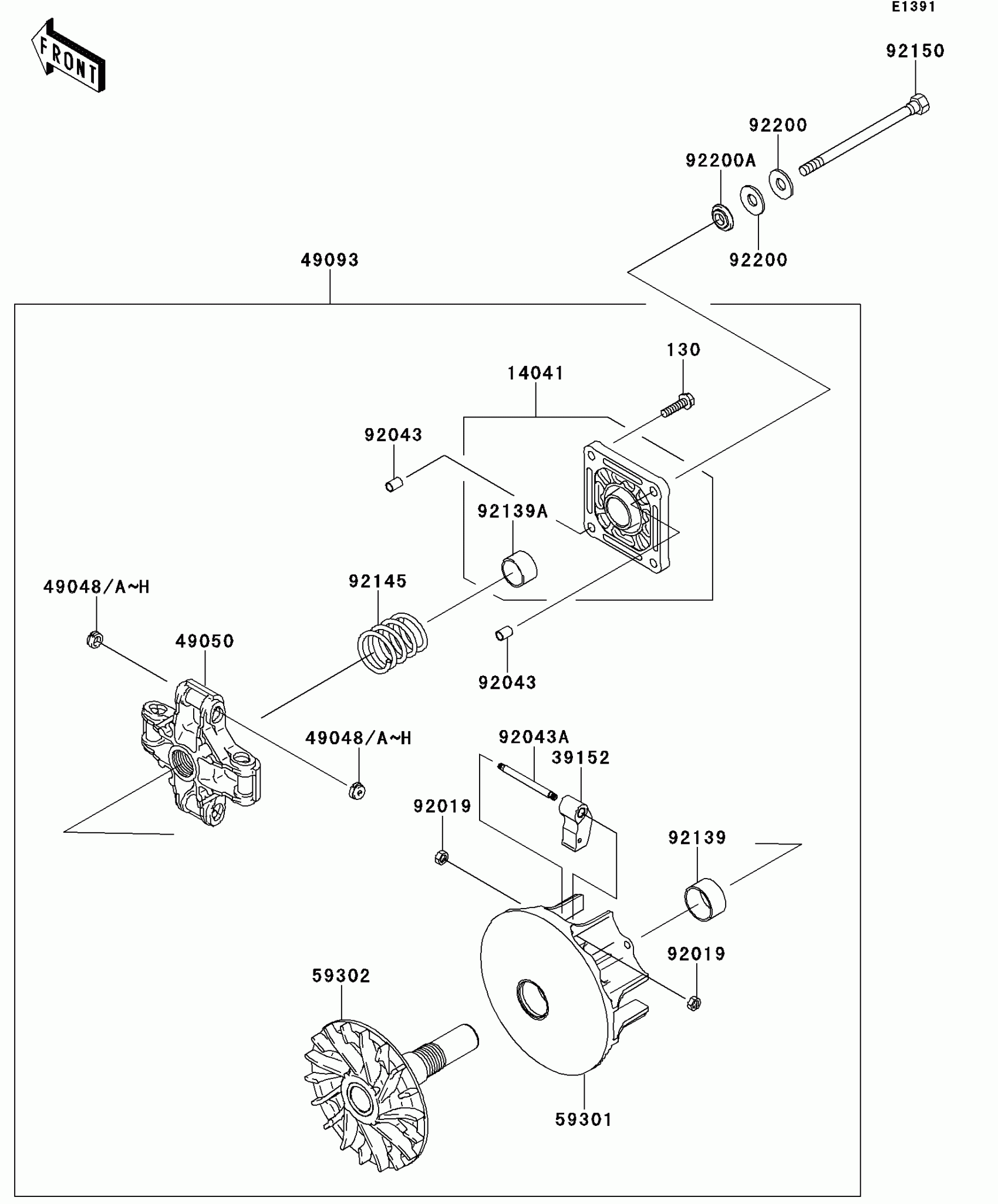 E1391

FRONT

92150

92200

92200A

92200

49093

130

14041

92043

92139A

49048/A~H

92145

49050

92043

49048/A~H

92043A

39152

92019

92139

92019

59302

59301