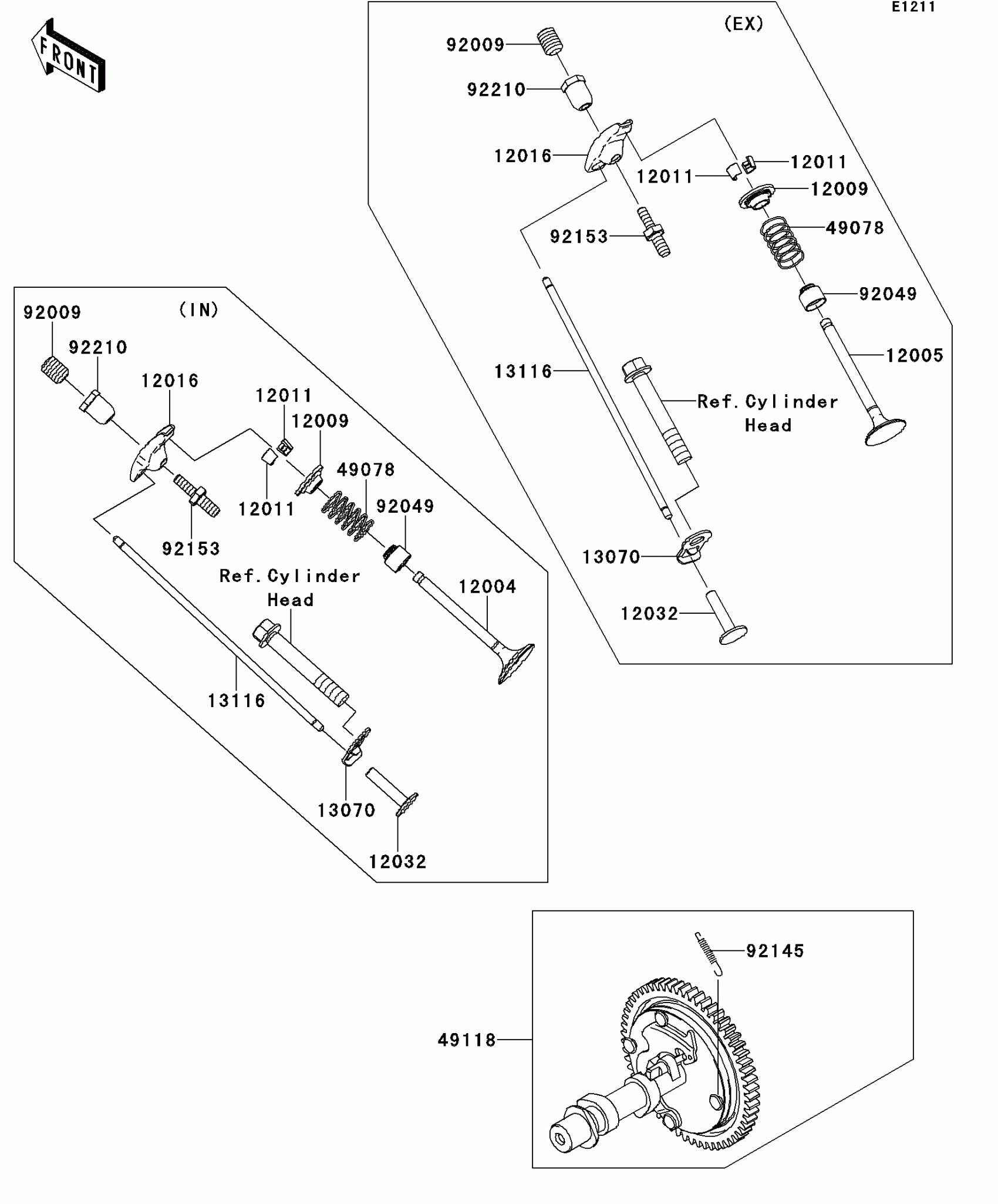 E1211

FRONT

(EX)

92009
92210
12016
12011
12011
12009
92153
49078
92049
12005
13116
Ref. Cylinder Head
13070
12032

(IN)

92009
92210
12016
12011
12009
49078
12011
92049
92153
Ref. Cylinder Head
12004
13116
13070
12032

92145
49118