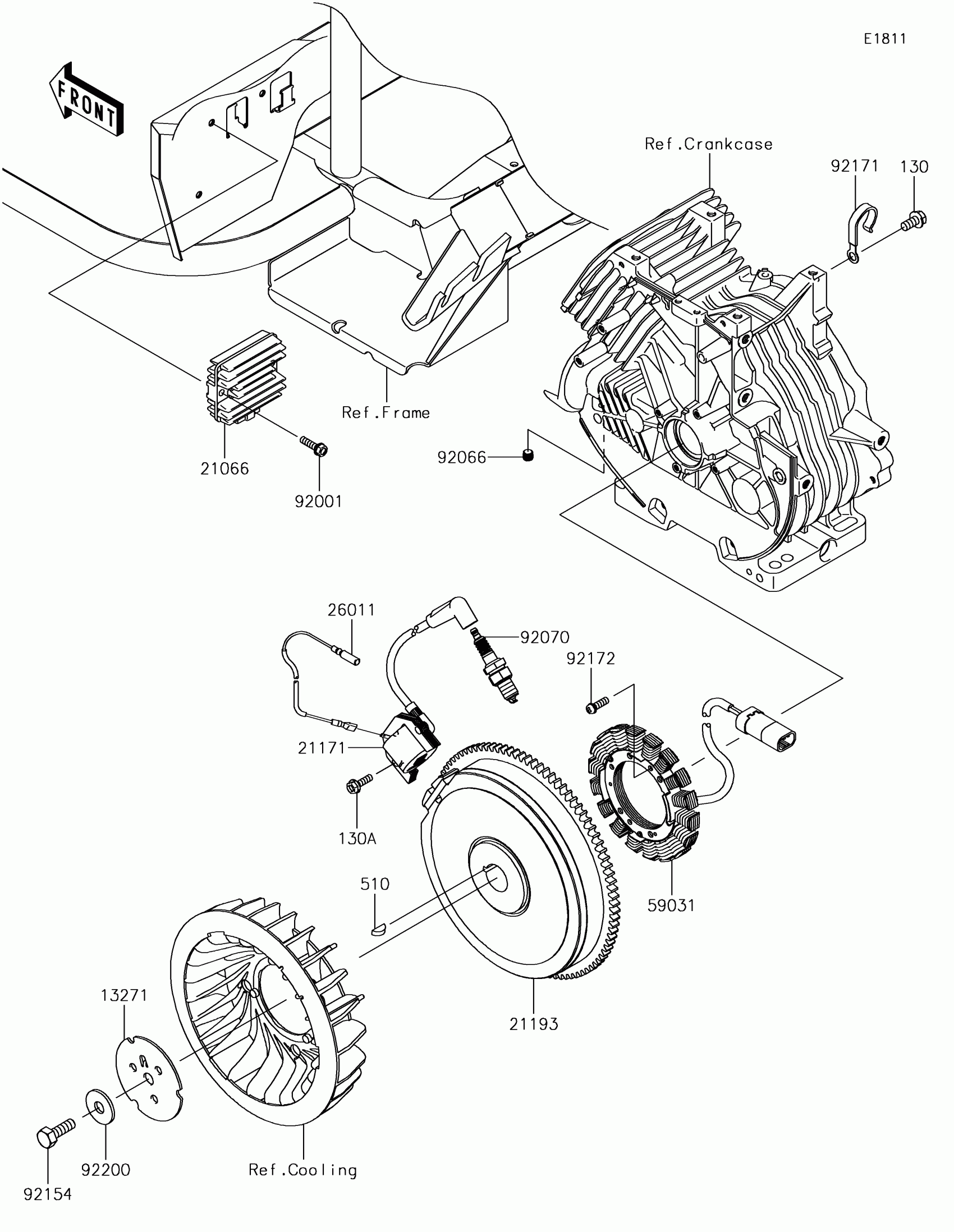 E1811

FRONT

Ref.Crankcase

92171

130

Ref.Frame

21066

92001

92066

26011

92070

92172

21171

130A

510

59031

13271

21193

92200

Ref.Cooling

92154