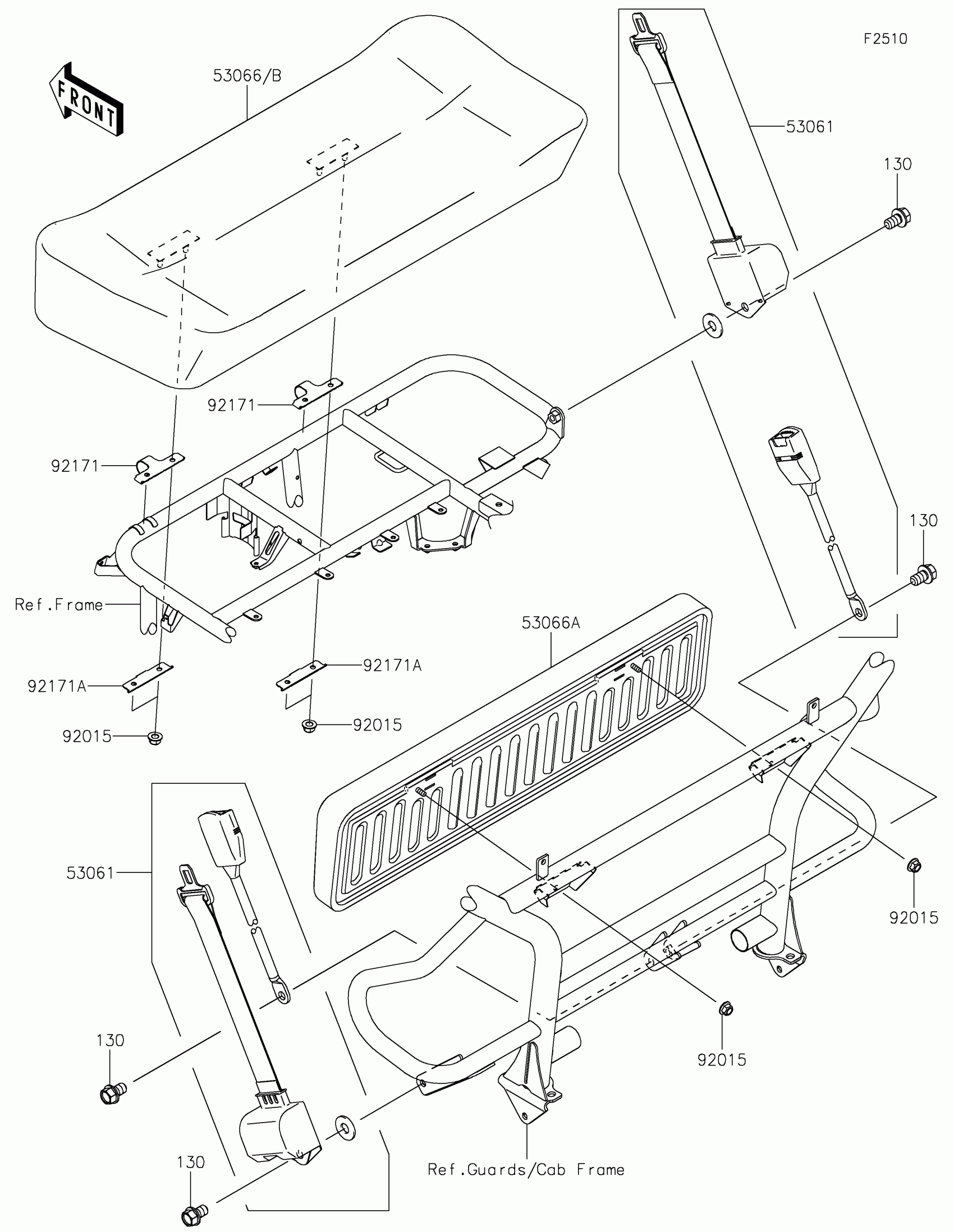 F2510

FRONT

53066/B

53061

130

92171

92171

130

Ref.Frame

53066A

92171A

92171A

92015

92015

53061

92015

92015

130

130

Ref.Guards/Cab Frame