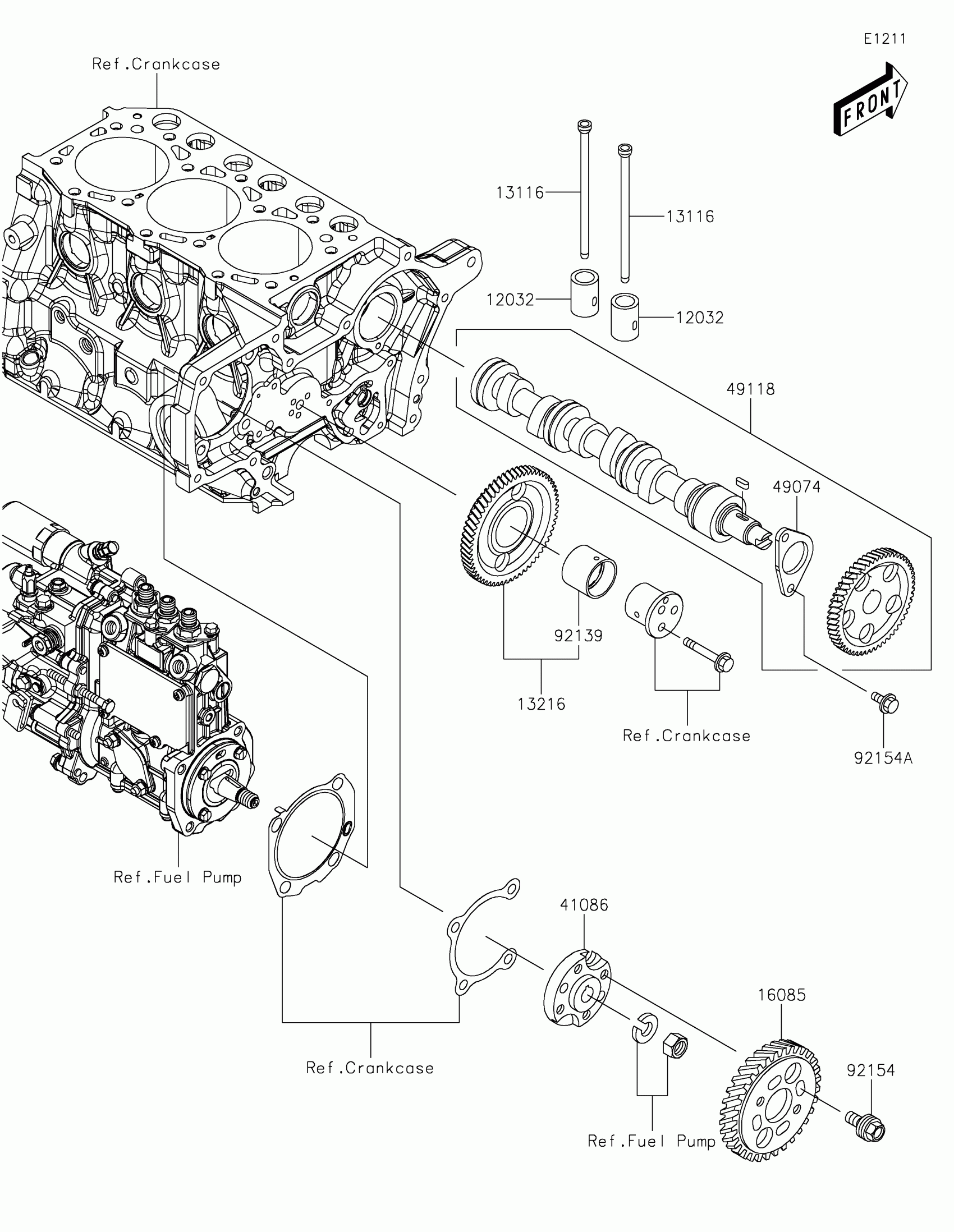 E1211

FRONT

Ref.Crankcase

13116

13116

12032

12032

49118

49074

92139

13216

Ref.Crankcase

92154A

Ref.Fuel Pump

41086

16085

92154

Ref.Crankcase

Ref.Fuel Pump