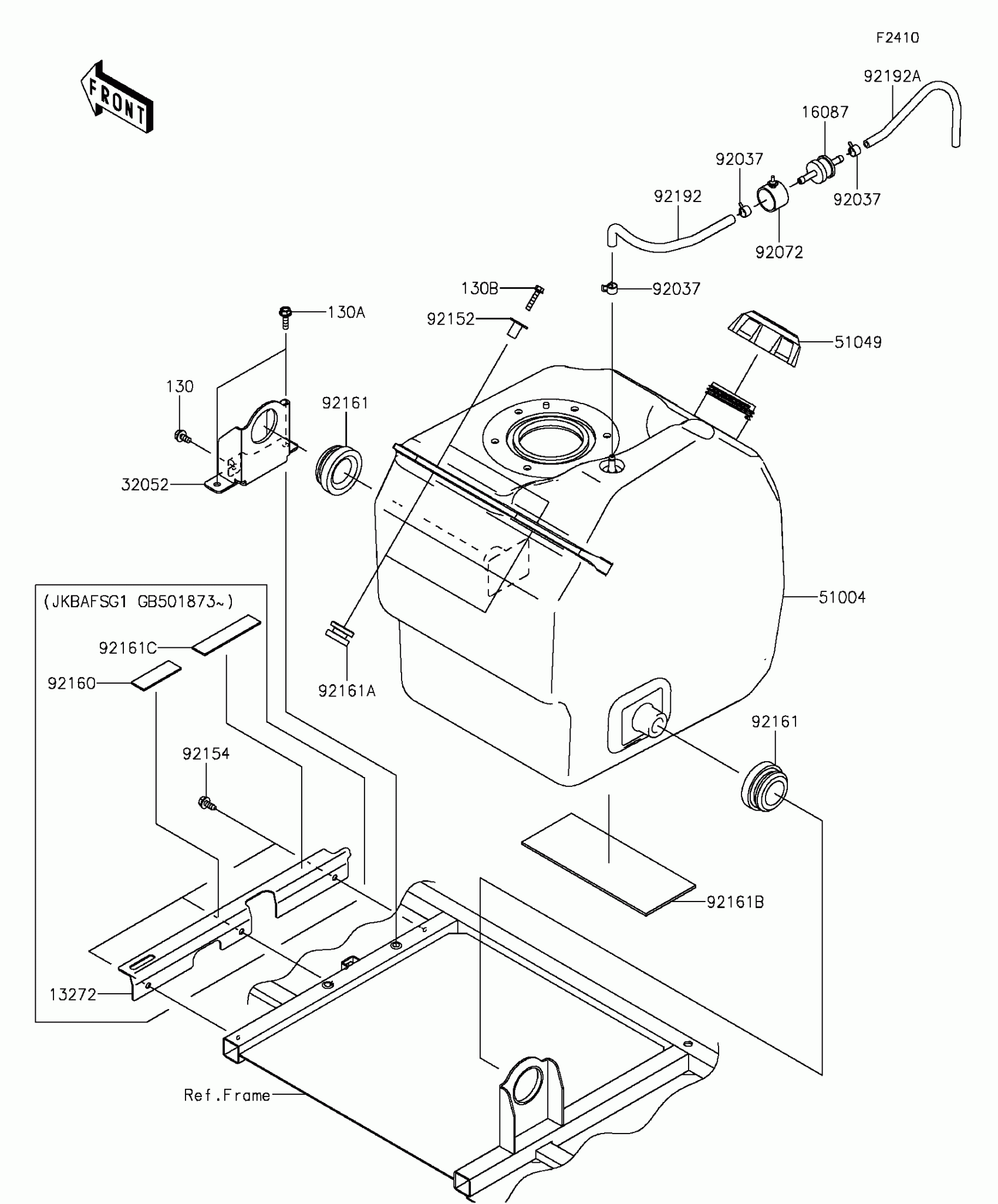 F2410

FRONT

92192A

16087

92037

92037

92192

92072

130B

92037

130A

92152

51049

130

92161

32052

51004

(JKBAFSG1 GB501873~)

92161C

92160

92161A

92161

92154

92161B

13272

Ref.Frame