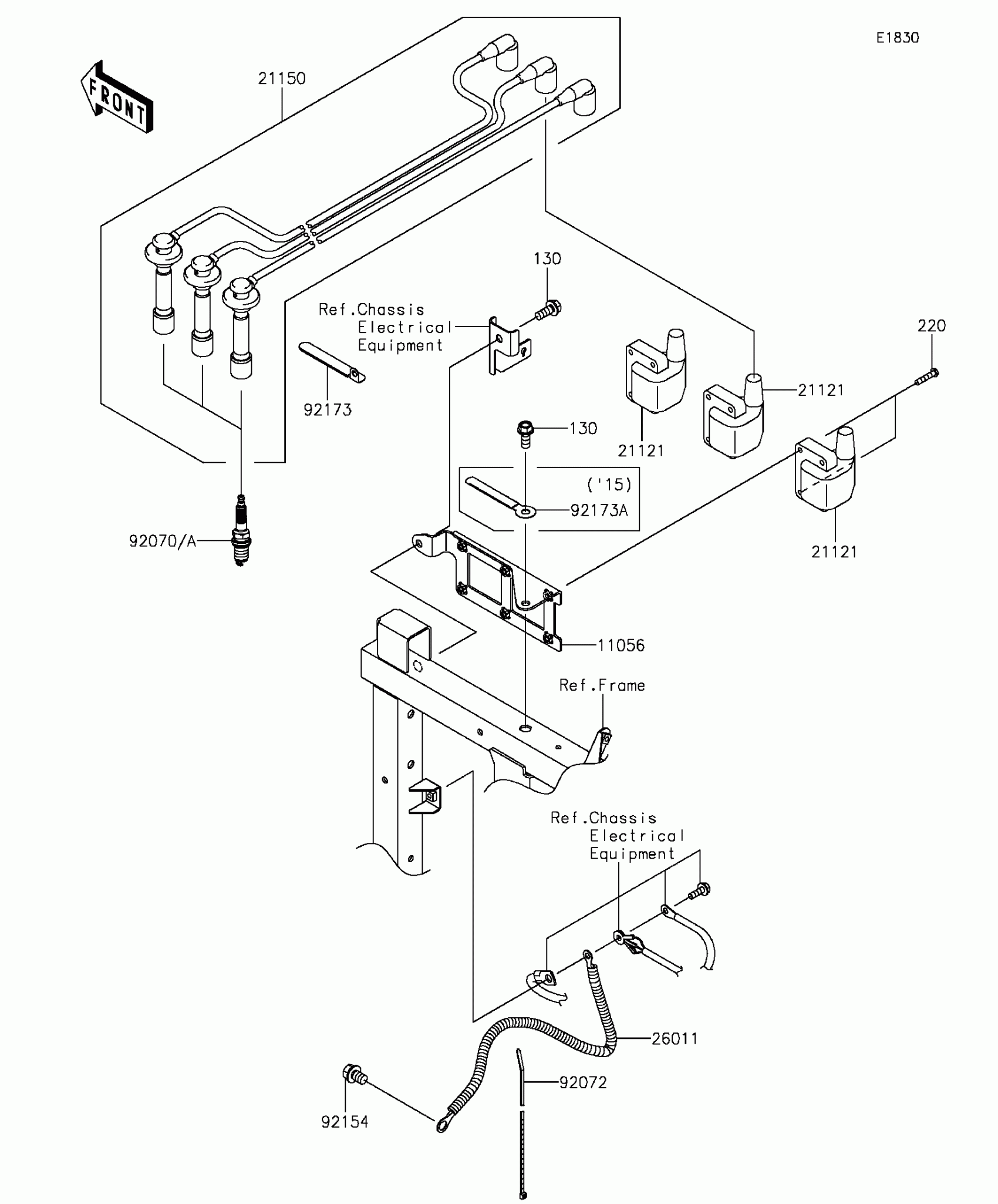 E1830

FRONT

21150

130

Ref.Chassis Electrical Equipment

220

92173

21121

130

21121

('15)

92173A

92070/A

21121

11056

Ref.Frame

Ref.Chassis Electrical Equipment

26011

92072

92154