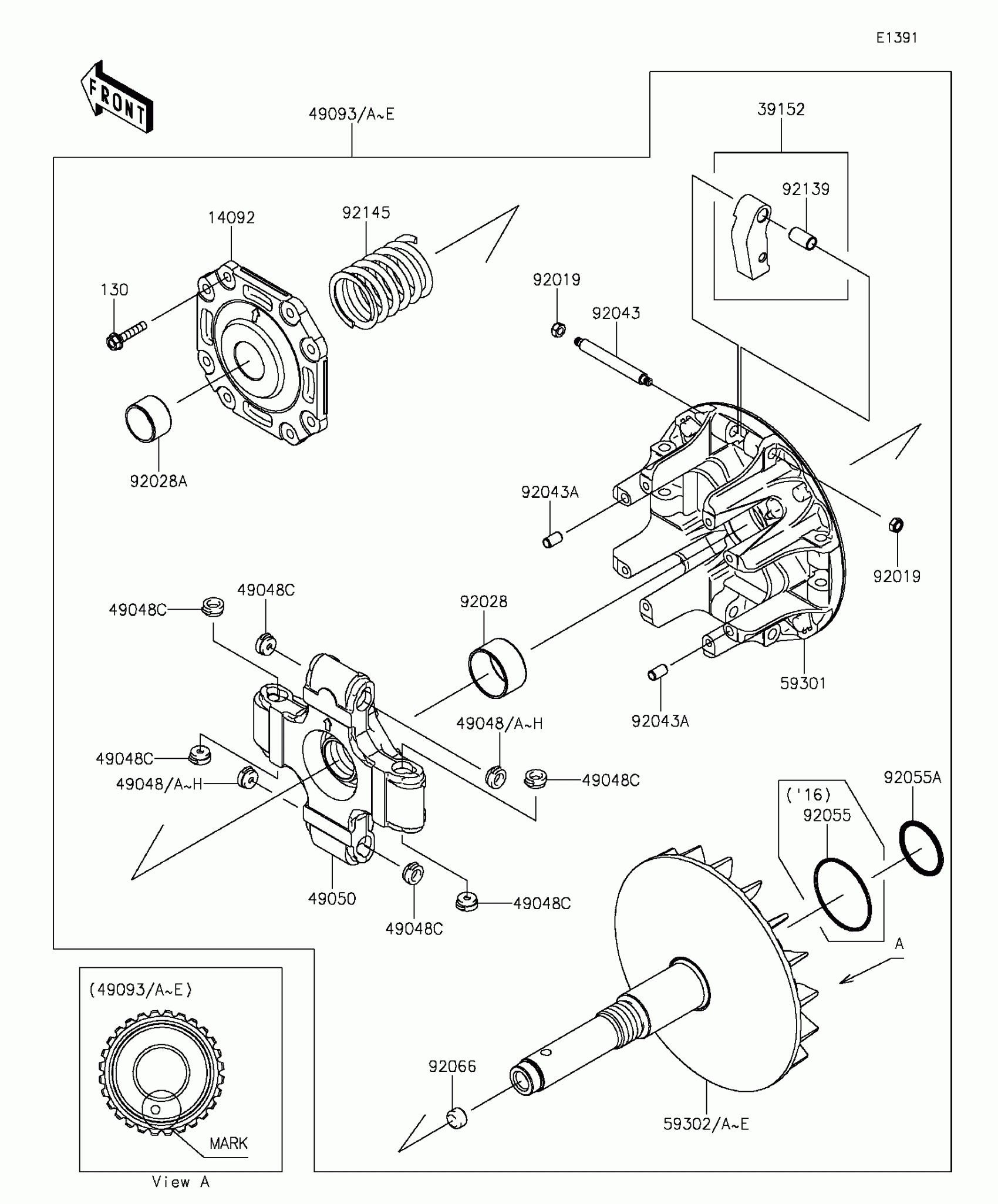 E1391

FRONT

49093/A~E

39152

92139

14092

92145

130

92019

92043

92028A

92043A

92019

49048C

49048C

92028

59301

92043A

49048/A~H

49048C

49048/A~H

49048C

('16)

92055

92055A

49050

49048C

49048C

A

(49093/A~E)

MARK

View A

92066

59302/A~E