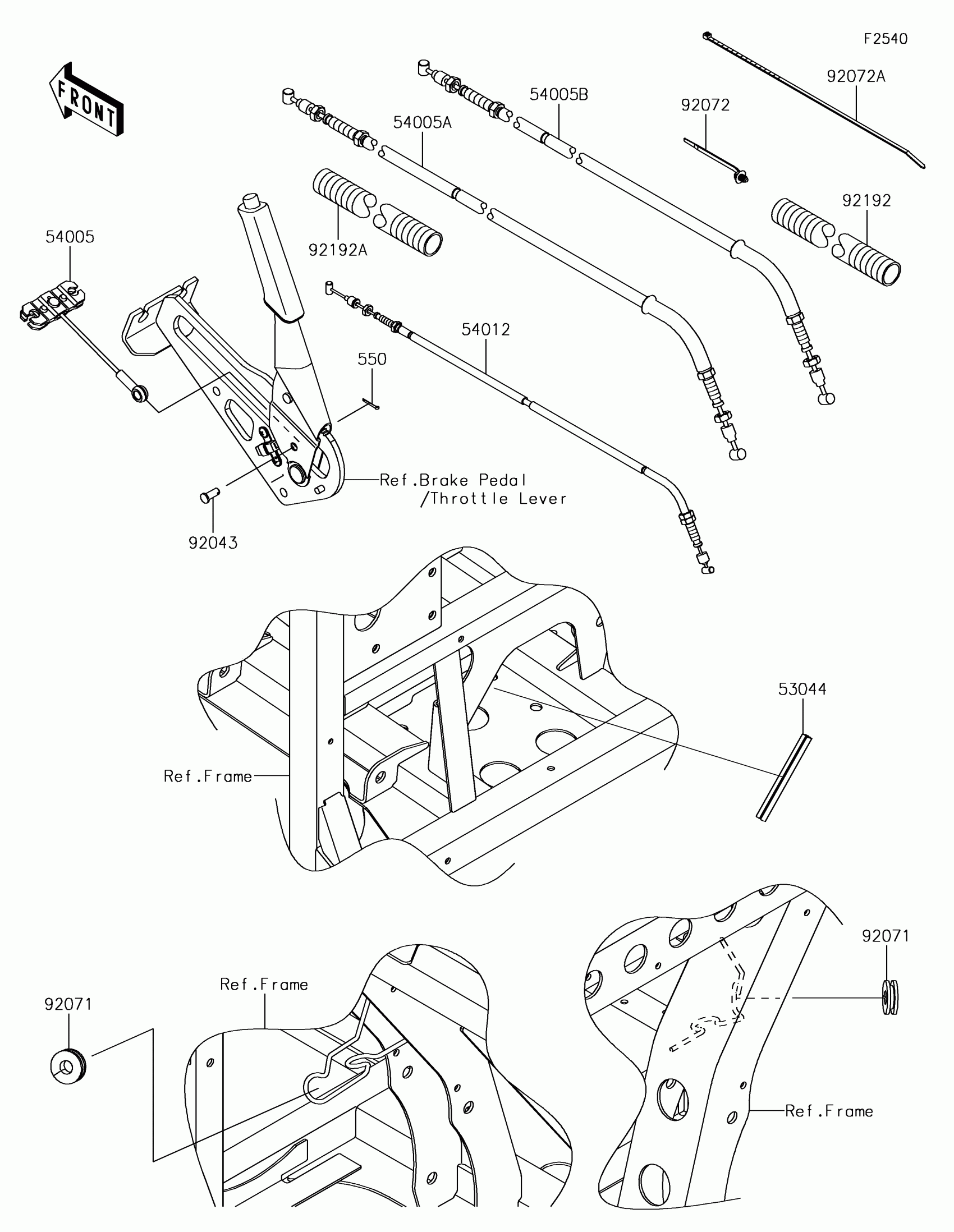 F2540

FRONT

92072A

54005B

92072

54005A

92192

92192A

54005

54012

550

Ref.Brake Pedal
/Throttle Lever

92043

53044

Ref.Frame

92071

Ref.Frame

92071

Ref.Frame