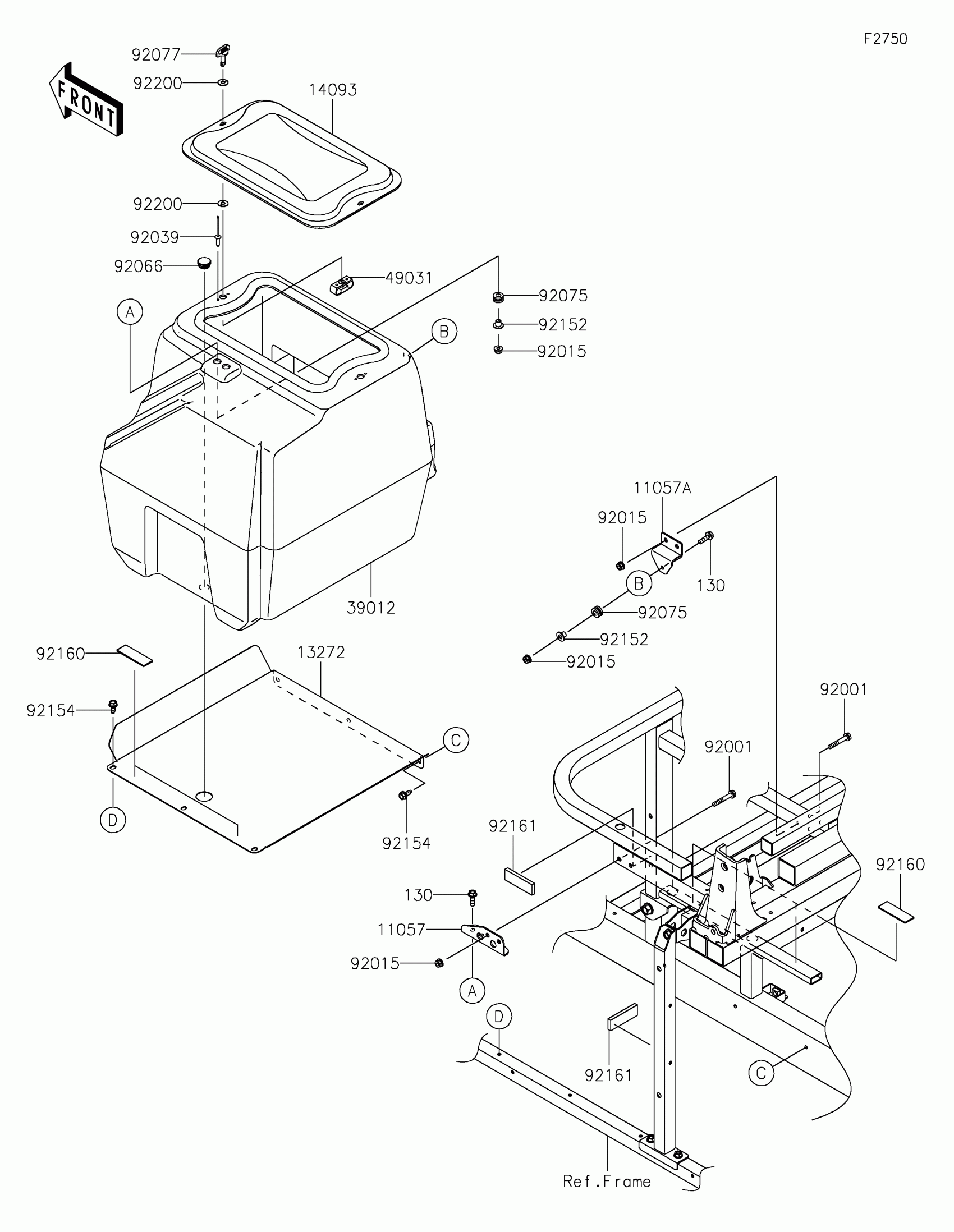 F2750

FRONT

92077
92200
14093
92200
92039
92066
49031
92075
92152
92015
A
B
39012
11057A
92015
130
B
92075
92152
92015
92160
13272
92154
C
D
92154
92001
92001
92161
92160
130
11057
92015
A
D
92161
C
Ref.Frame