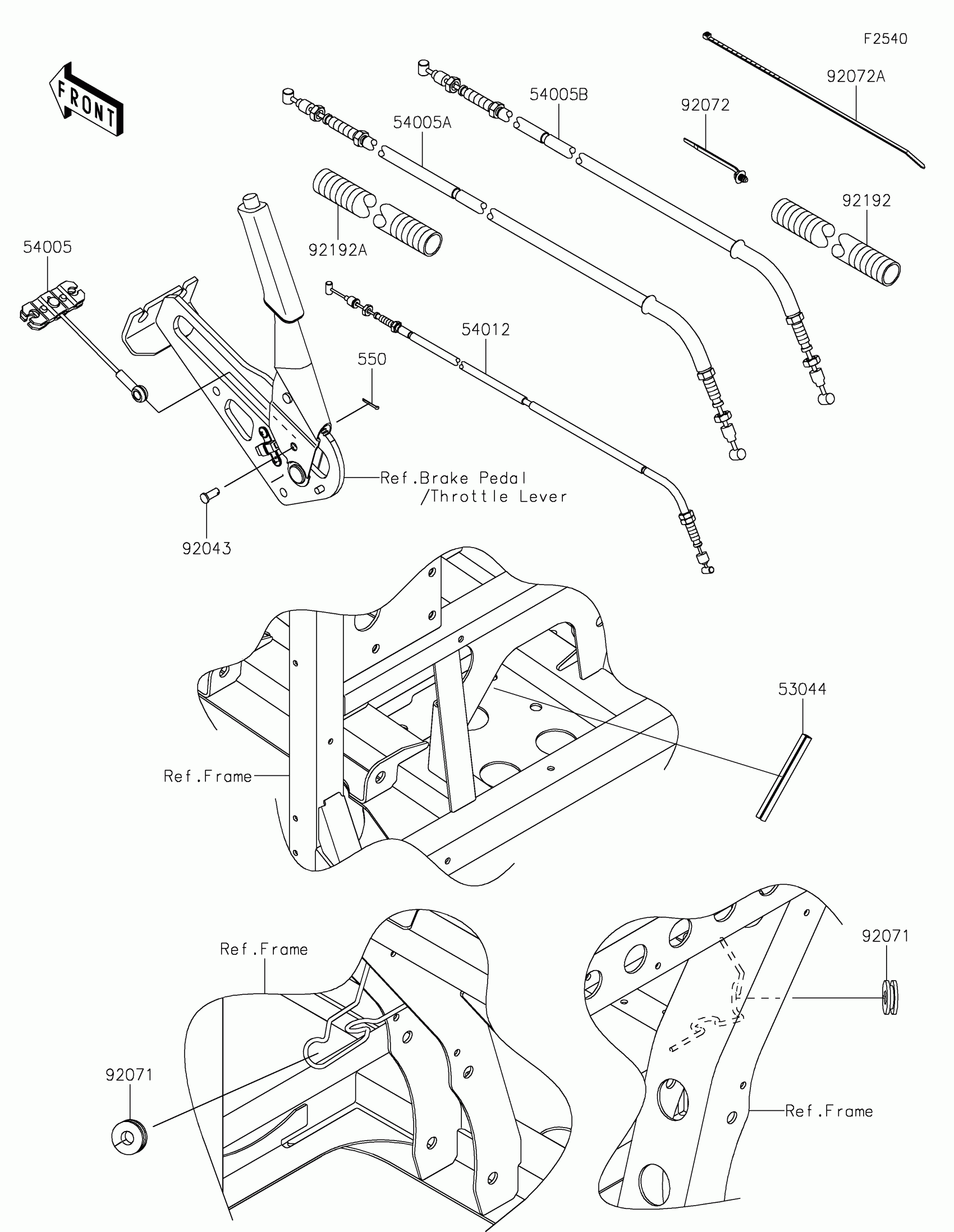 F2540

FRONT

92072A

54005B

92072

54005A

92192

92192A

54005

54012

550

Ref.Brake Pedal
/Throttle Lever

92043

53044

Ref.Frame

Ref.Frame

92071

92071

Ref.Frame