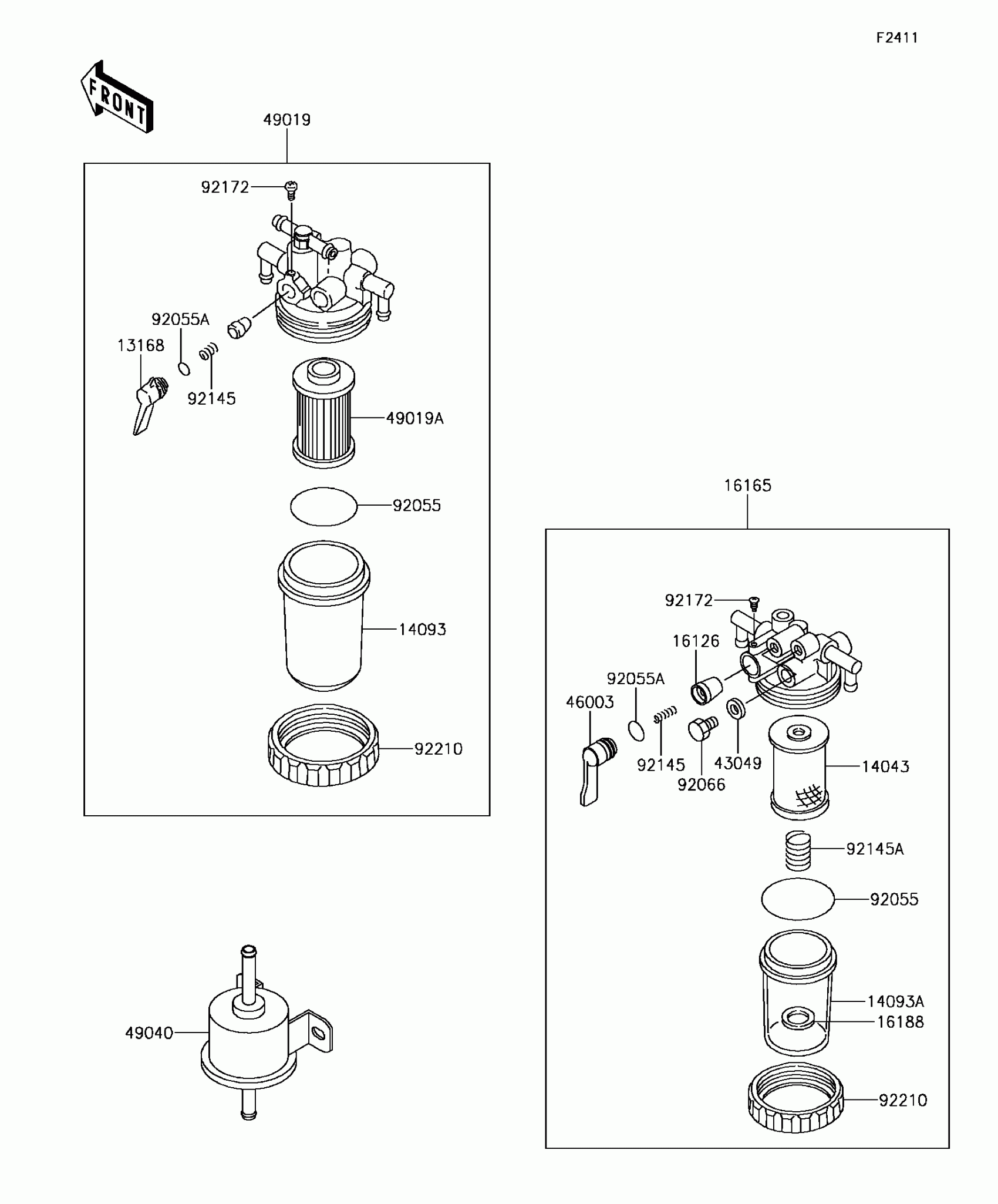 F2411

FRONT

49019

92172

92055A

13168

92145

49019A

92055

14093

92210

49040

16165

92172

16126

92055A

46003

92145

92066

43049

14043

92145A

92055

14093A

16188

92210