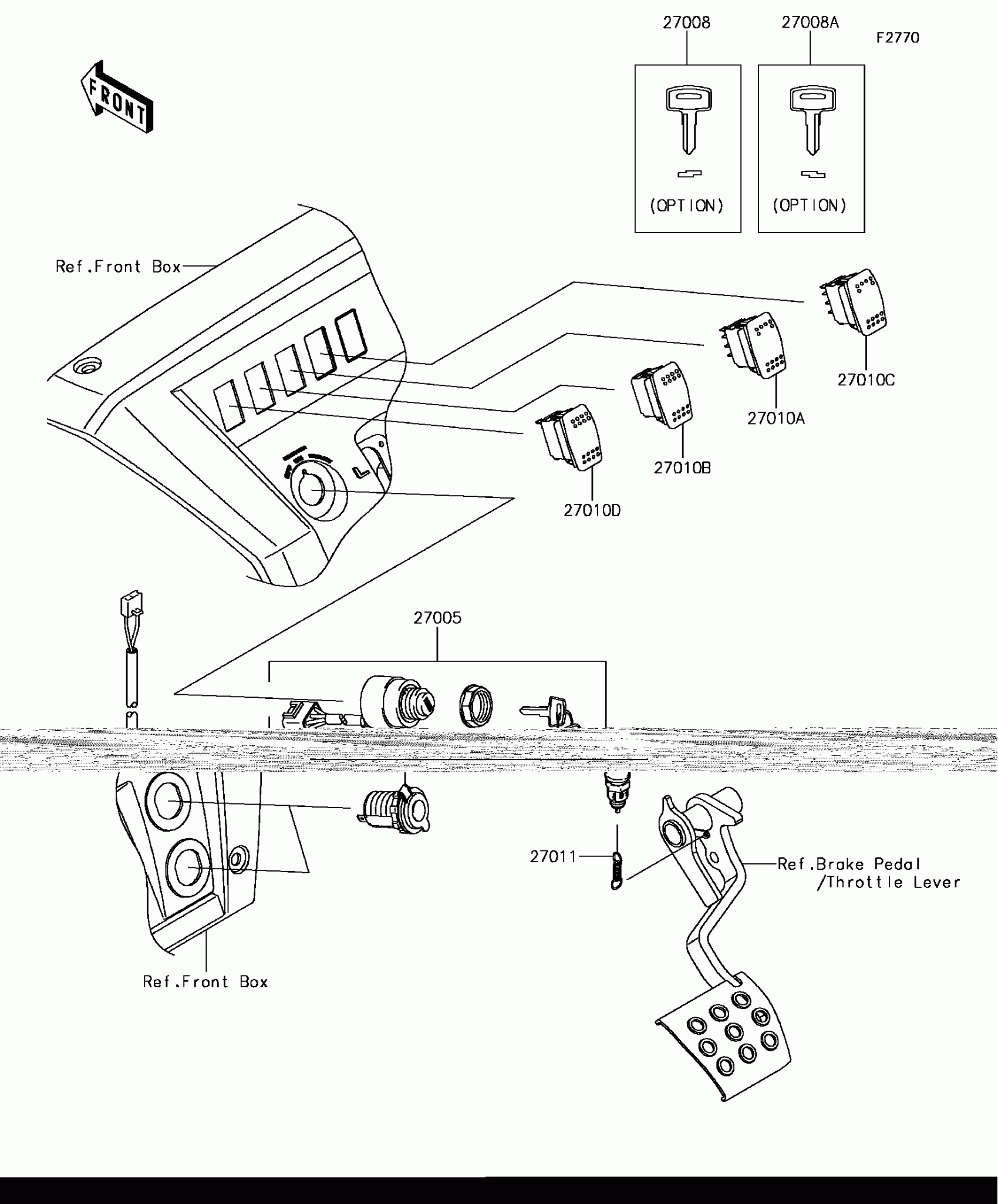 27008
27008A
F2770

FRONT

(OPTION)
(OPTION)

Ref.Front Box

27010C
27010A
27010B
27010D

27005

27011
Ref.Brake Pedal
/Throttle Lever

Ref.Front Box