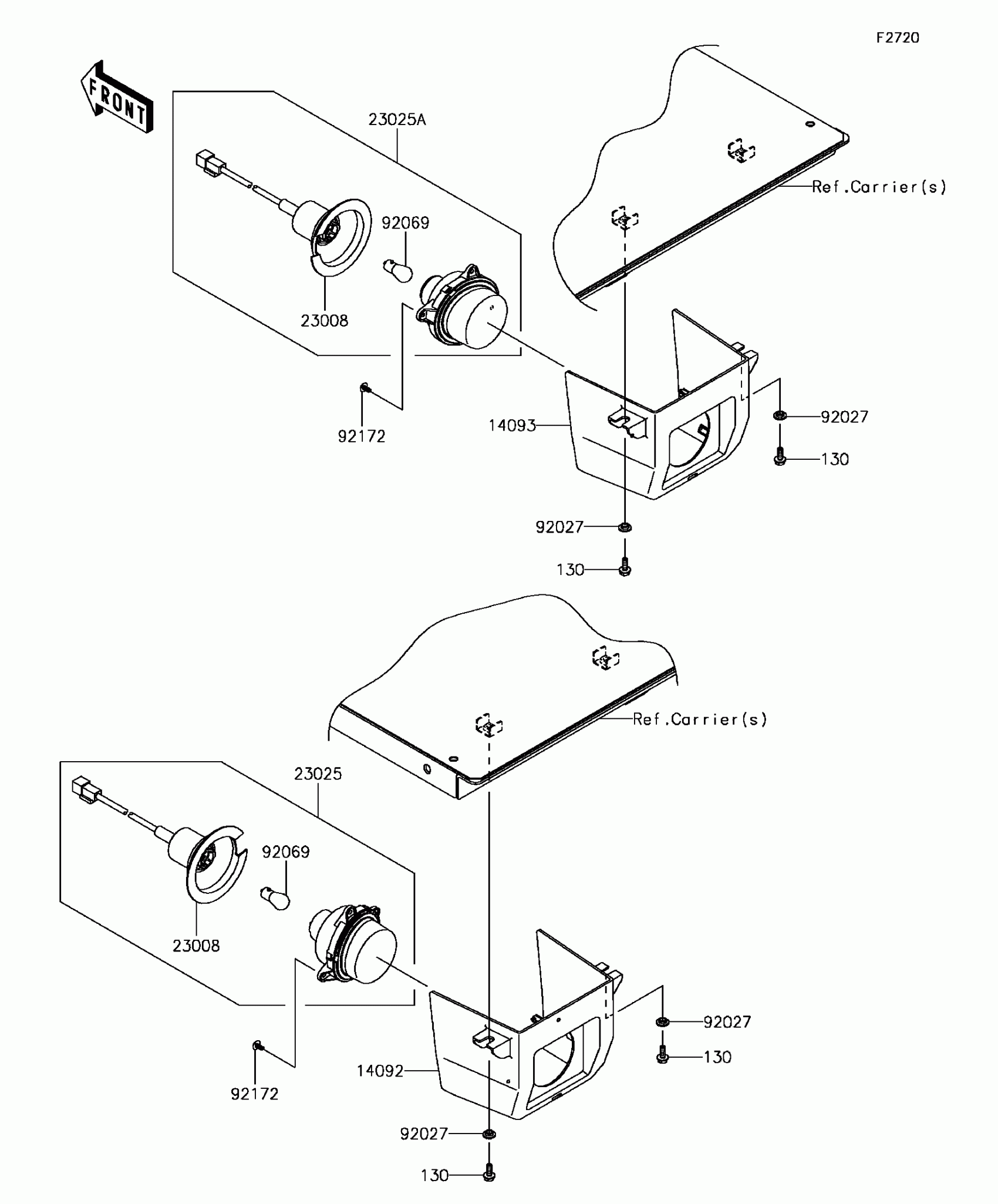 F2720

FRONT

23025A

Ref.Carrier(s)

92069

23008

92172

14093

92027

130

92027

130

Ref.Carrier(s)

23025

92069

23008

92172

14092

92027

130

92027

130