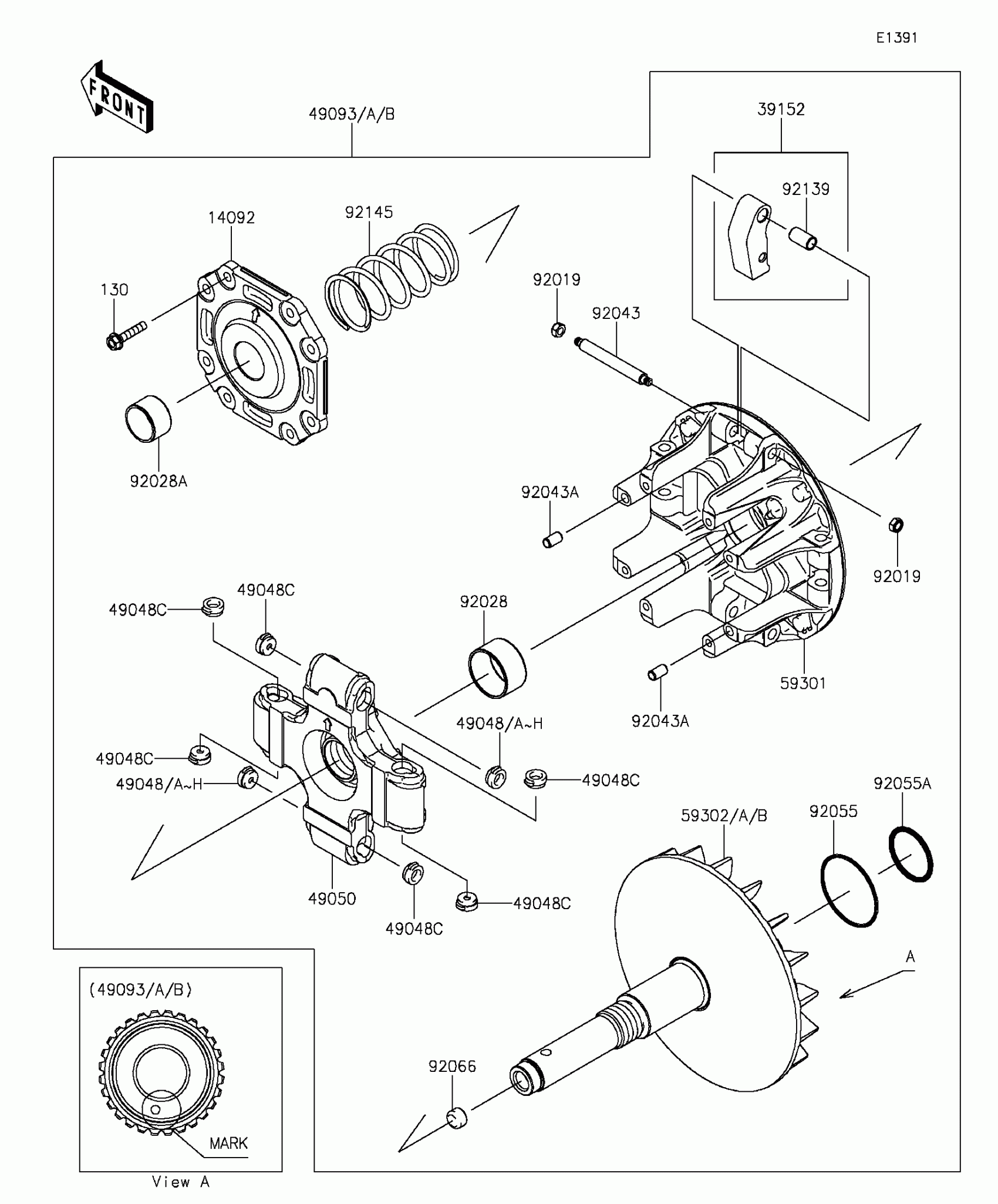 E1391

FRONT

49093/A/B

39152

92139

14092

92145

130

92019

92043

92028A

92043A

92019

49048C

49048C

92028

59301

92043A

49048/A~H

49048C

49048/A~H

49048C

92055A

59302/A/B

92055

49050

49048C

49048C

A

(49093/A/B)

92066

MARK

View A