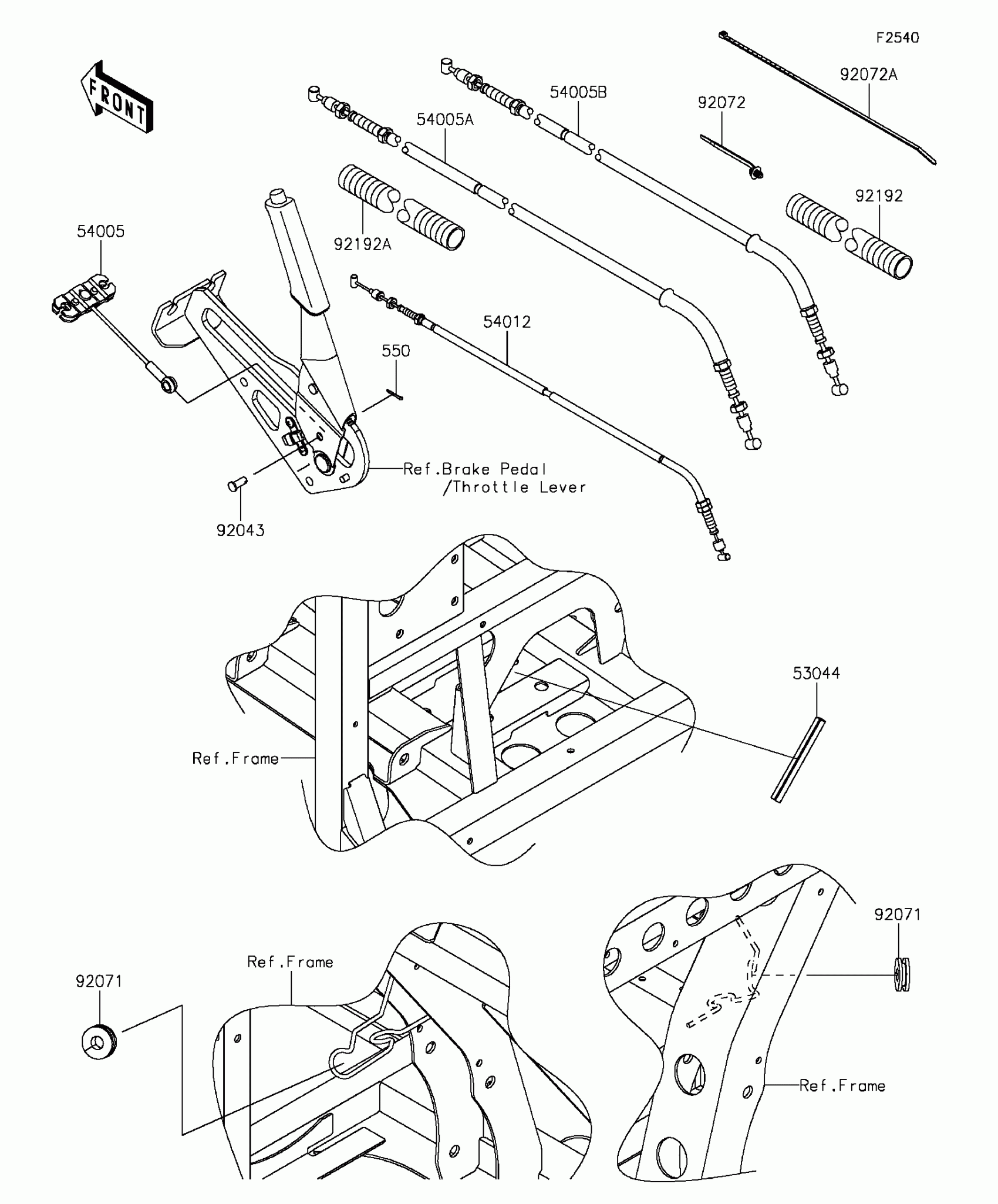 F2540

FRONT

92072A

54005B

92072

54005A

92192

92192A

54005

54012

550

Ref.Brake Pedal
/Throttle Lever

92043

53044

Ref.Frame

92071

Ref.Frame

92071

Ref.Frame