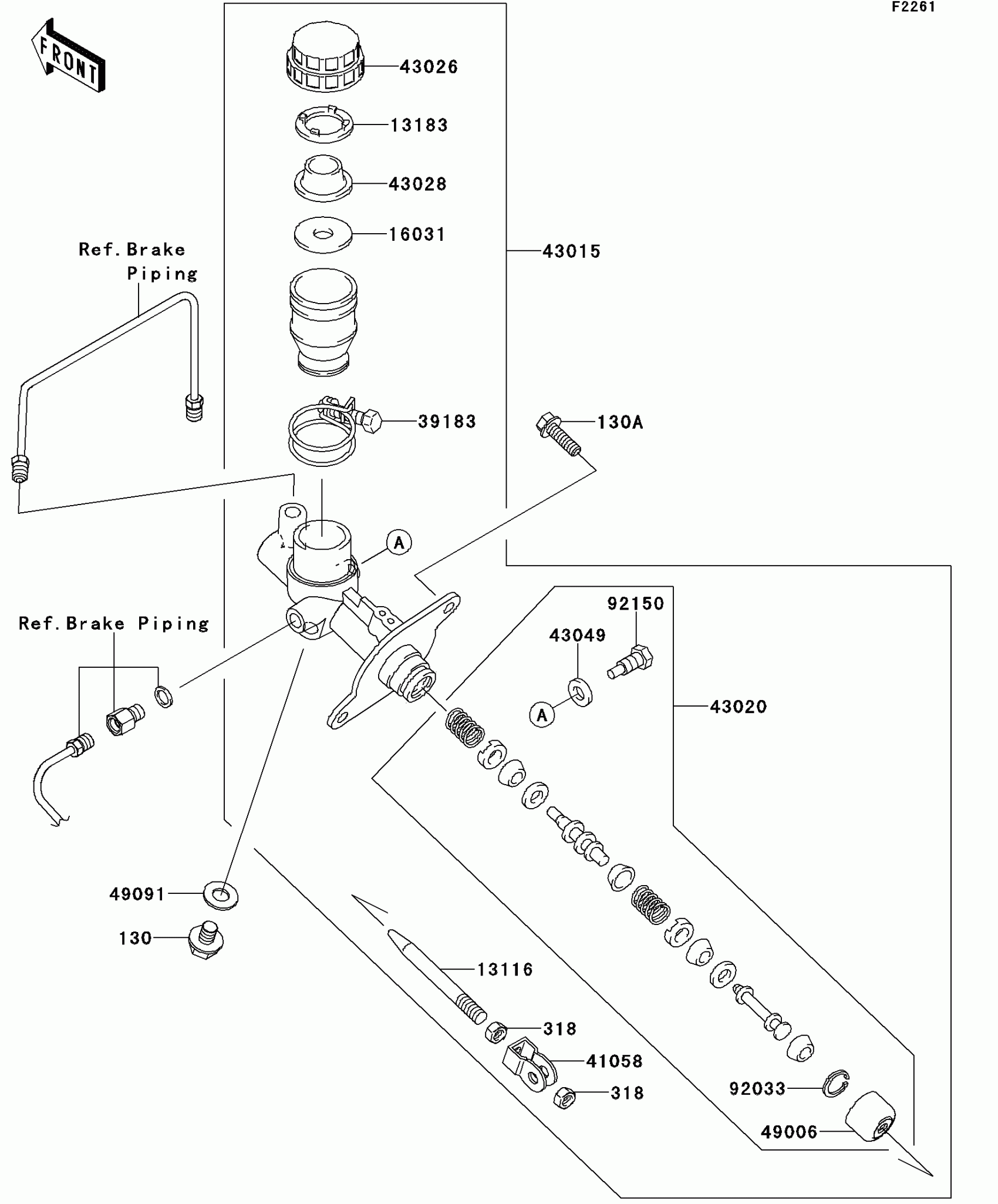 F2261

FRONT

43026

13183

43028

16031

43015

Ref. Brake Piping

39183

130A

A

92150

43049

A

43020

Ref. Brake Piping

49091

130

13116

318

41058

318

92033

49006