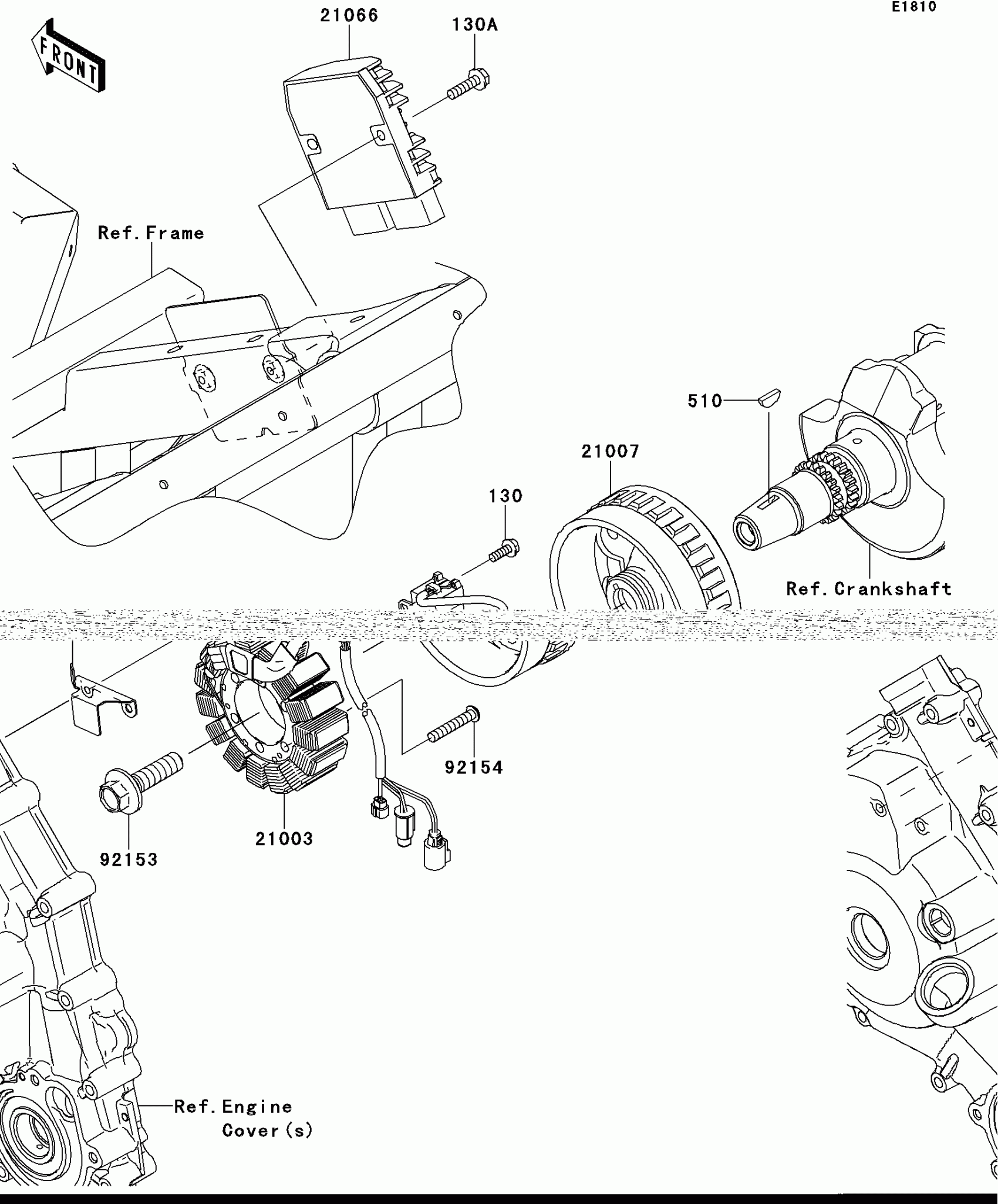 E1810

FRONT

21066

130A

Ref. Frame

510

21007

130

Ref. Crankshaft

92154

21003

92153

Ref. Engine Cover(s)