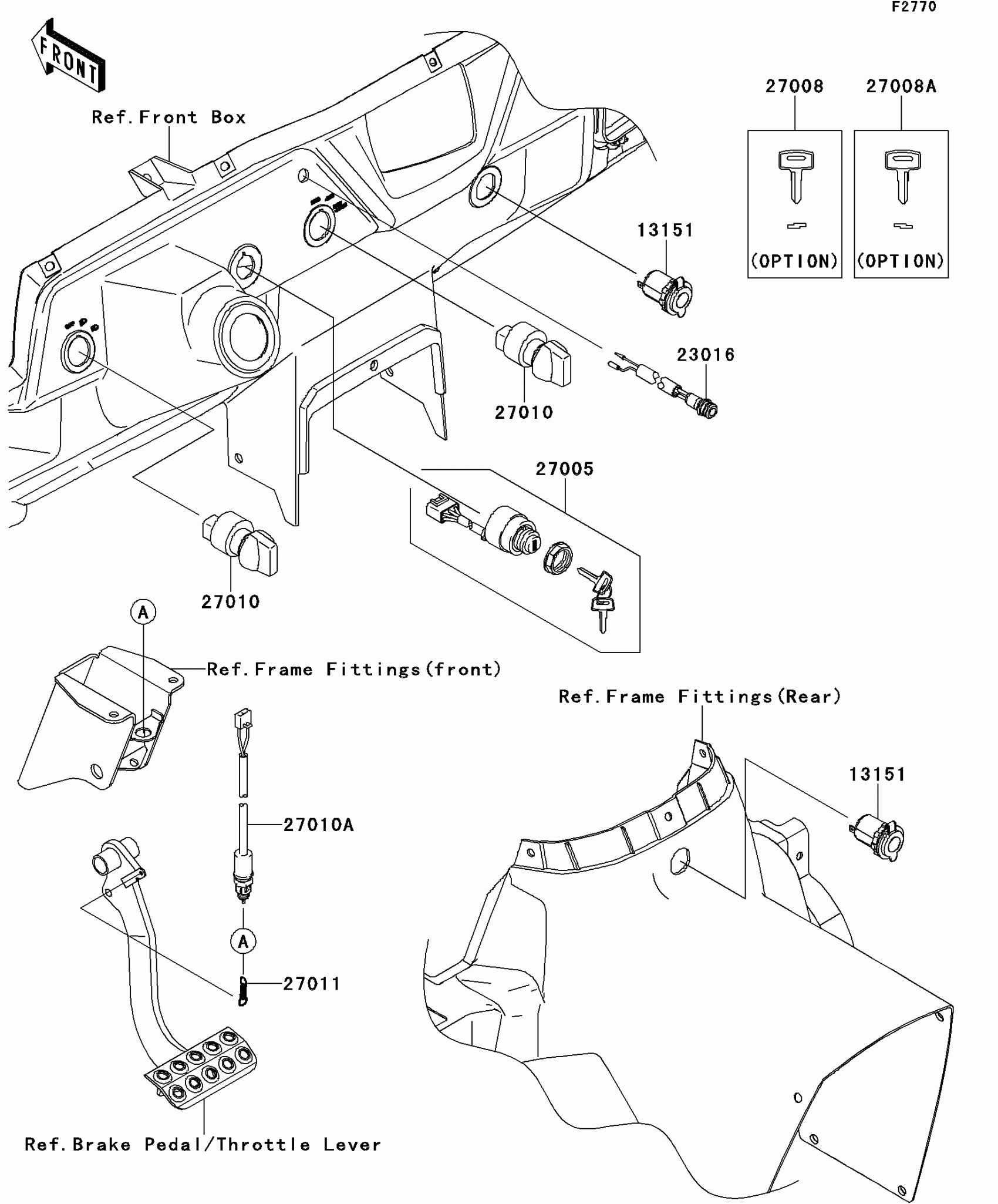 F2770

FRONT

Ref.Front Box

27008

27008A

(OPTION)

(OPTION)

13151

23016

27010

27005

27010

A

Ref.Frame Fittings(front)

Ref.Frame Fittings(Rear)

13151

27010A

A

27011

Ref.Brake Pedal/Throttle Lever