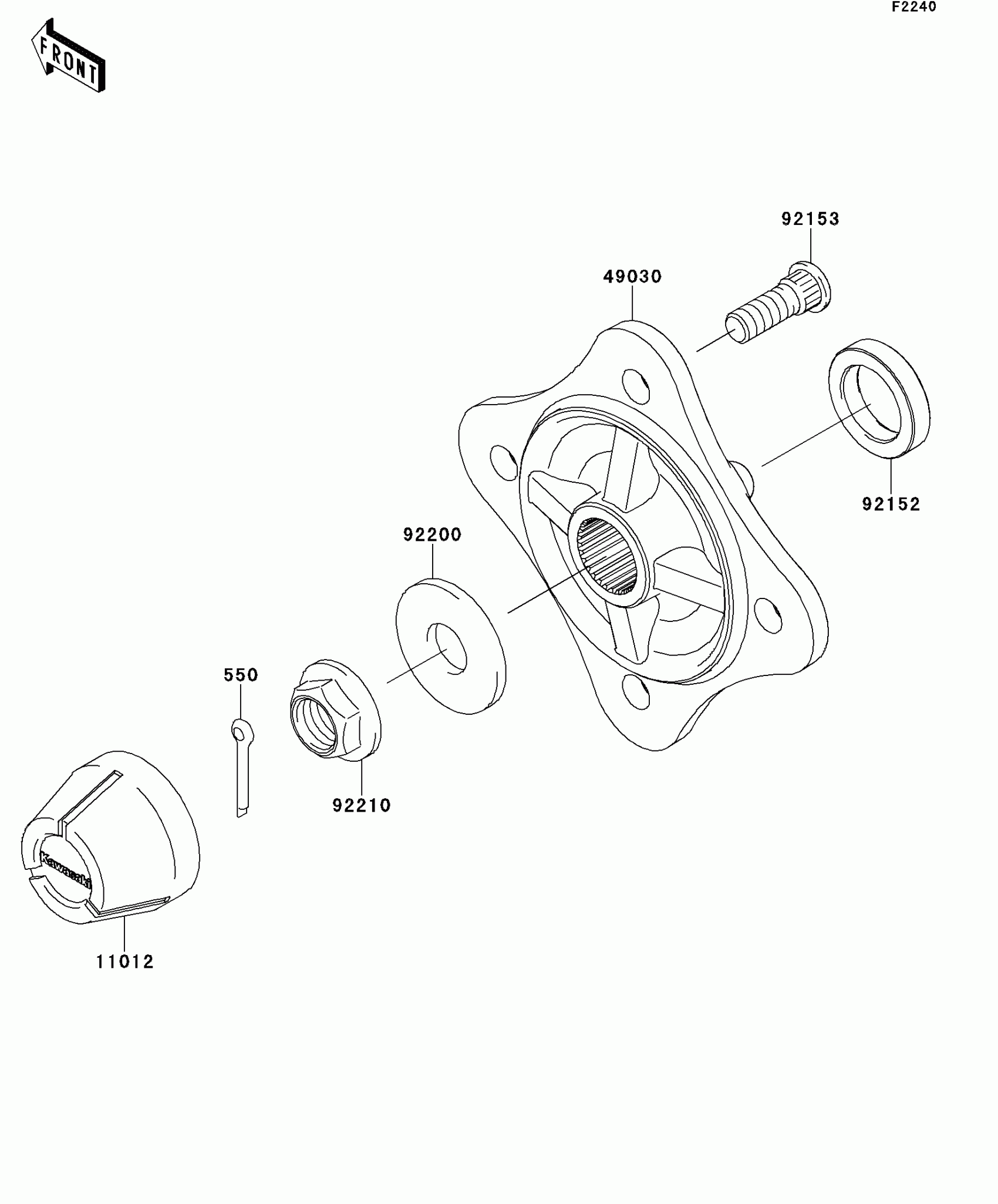 F2240

FRONT

92153

49030

92152

92200

550

92210

Kawasaki

11012