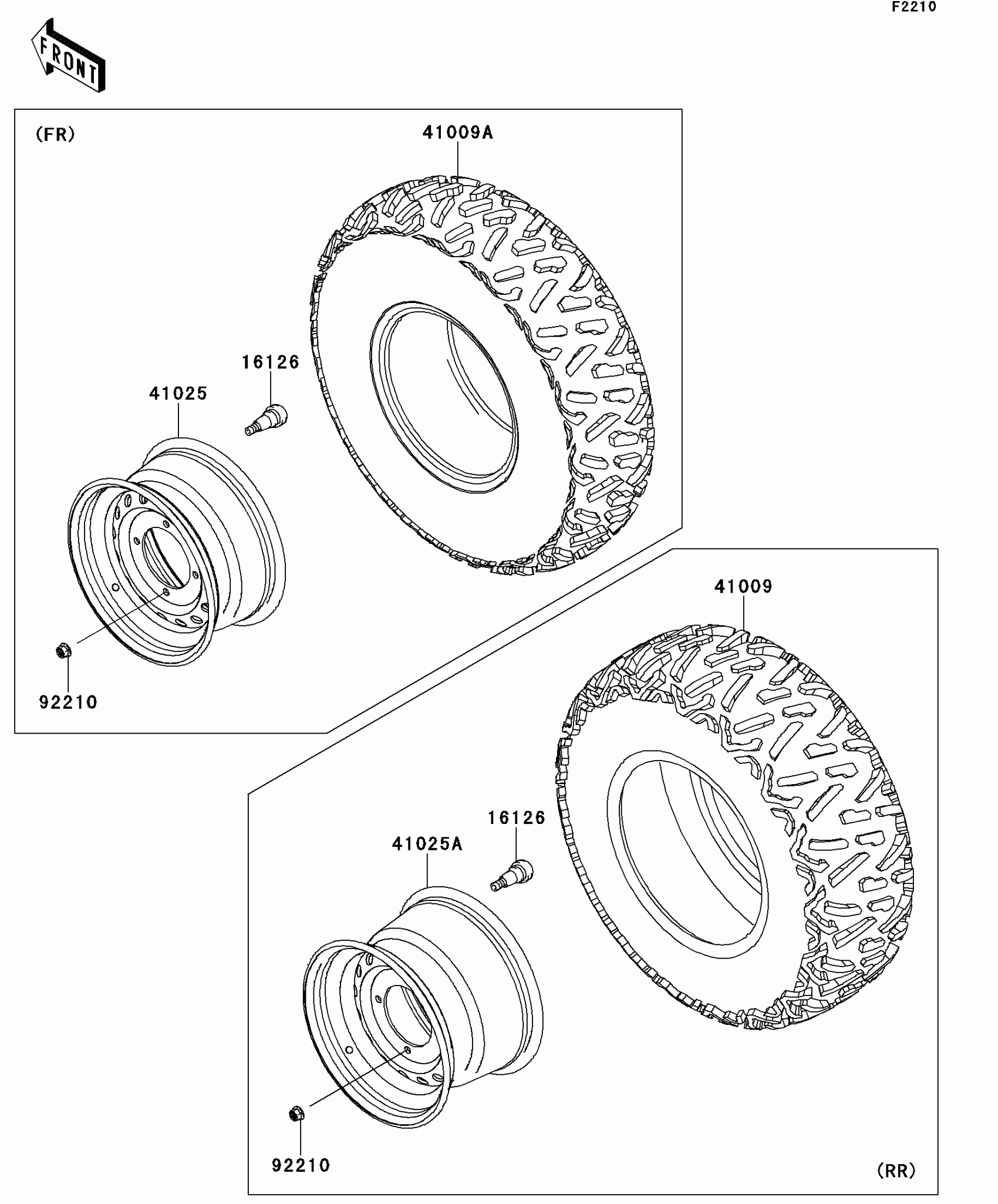 F2210

FRONT

(FR)

41009A

16126

41025

92210

41009

16126

41025A

92210

(RR)