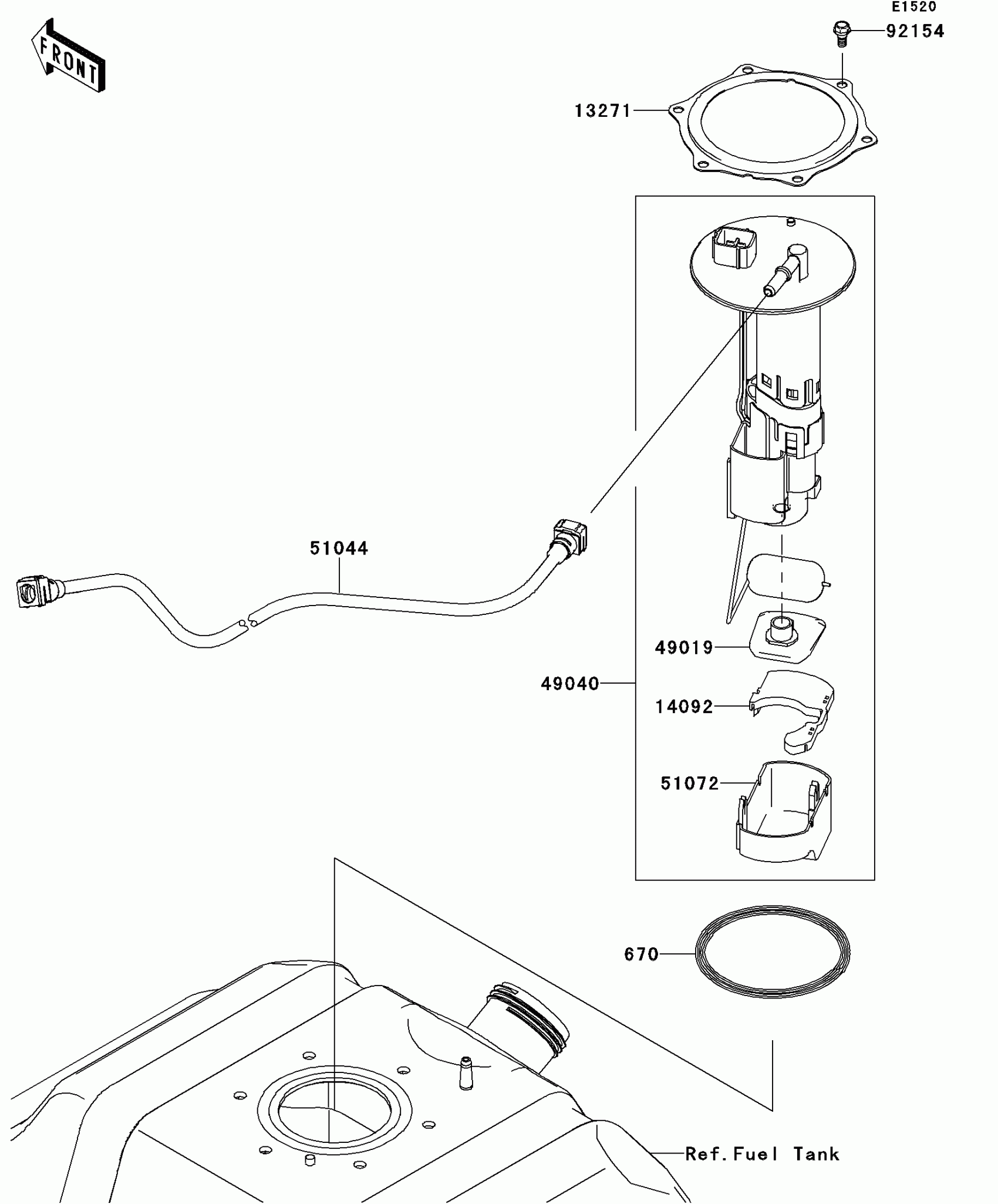 E1520

FRONT

92154

13271

51044

49019

49040

14092

51072

670

Ref.Fuel Tank