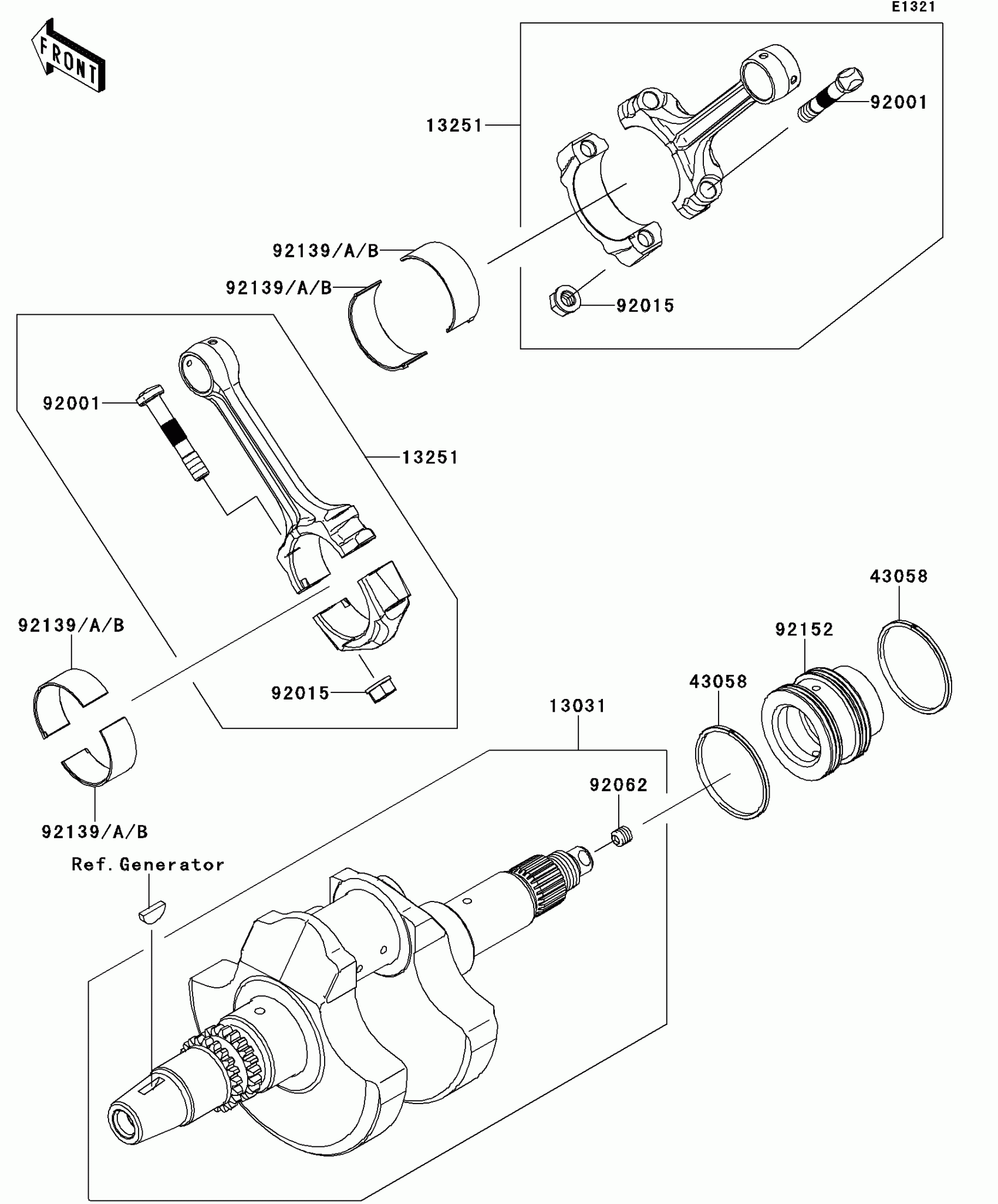 E1321

FRONT

13251
92001
92139/A/B
92139/A/B
92015
92001
13251
92139/A/B
92015
43058
92152
43058
13031
92062
92139/A/B
Ref. Generator