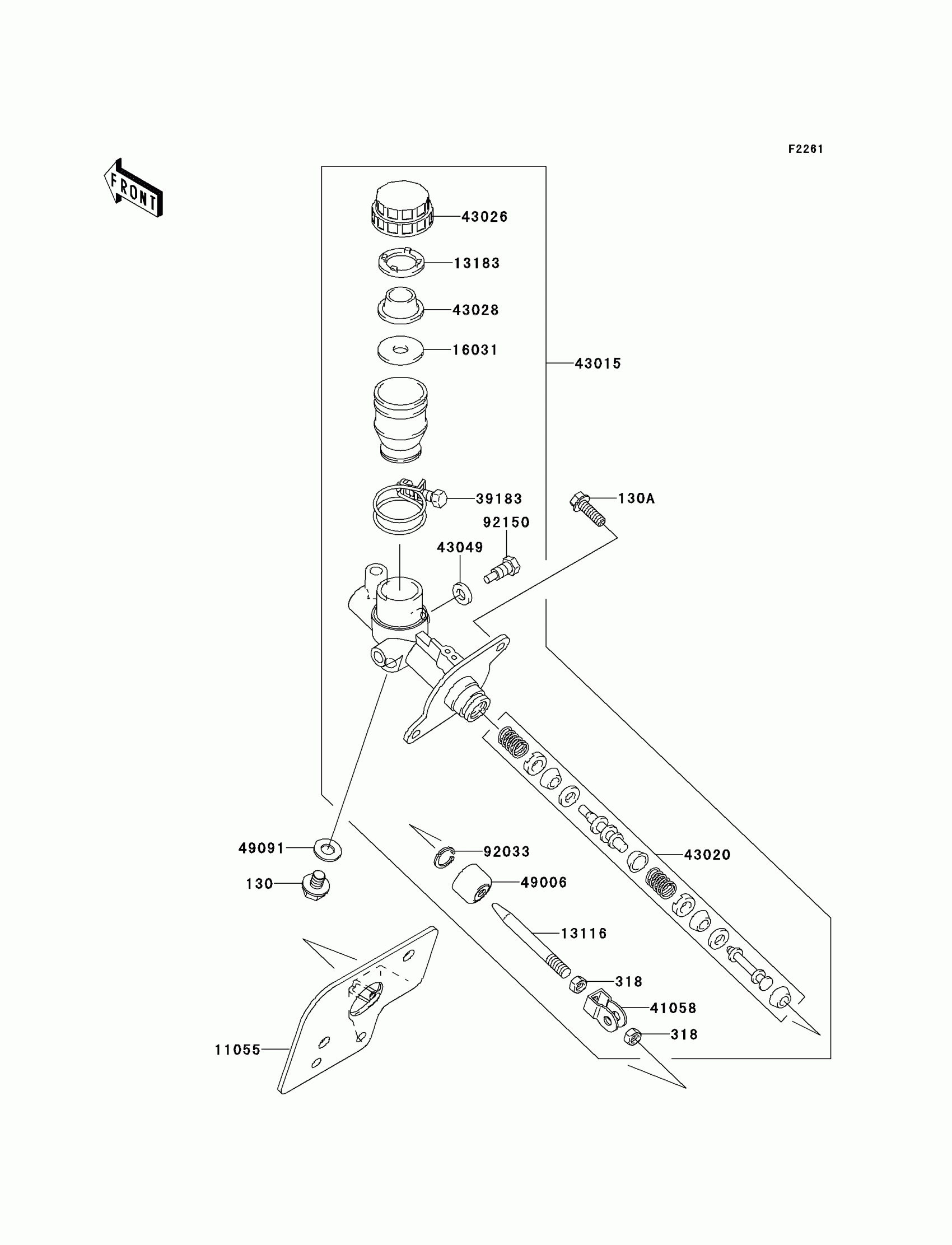 F2261

FRONT

43026
13183
43028
16031
43015
39183
130A
92150
43049
49091
92033
43020
130
49006
13116
318
41058
318
11055