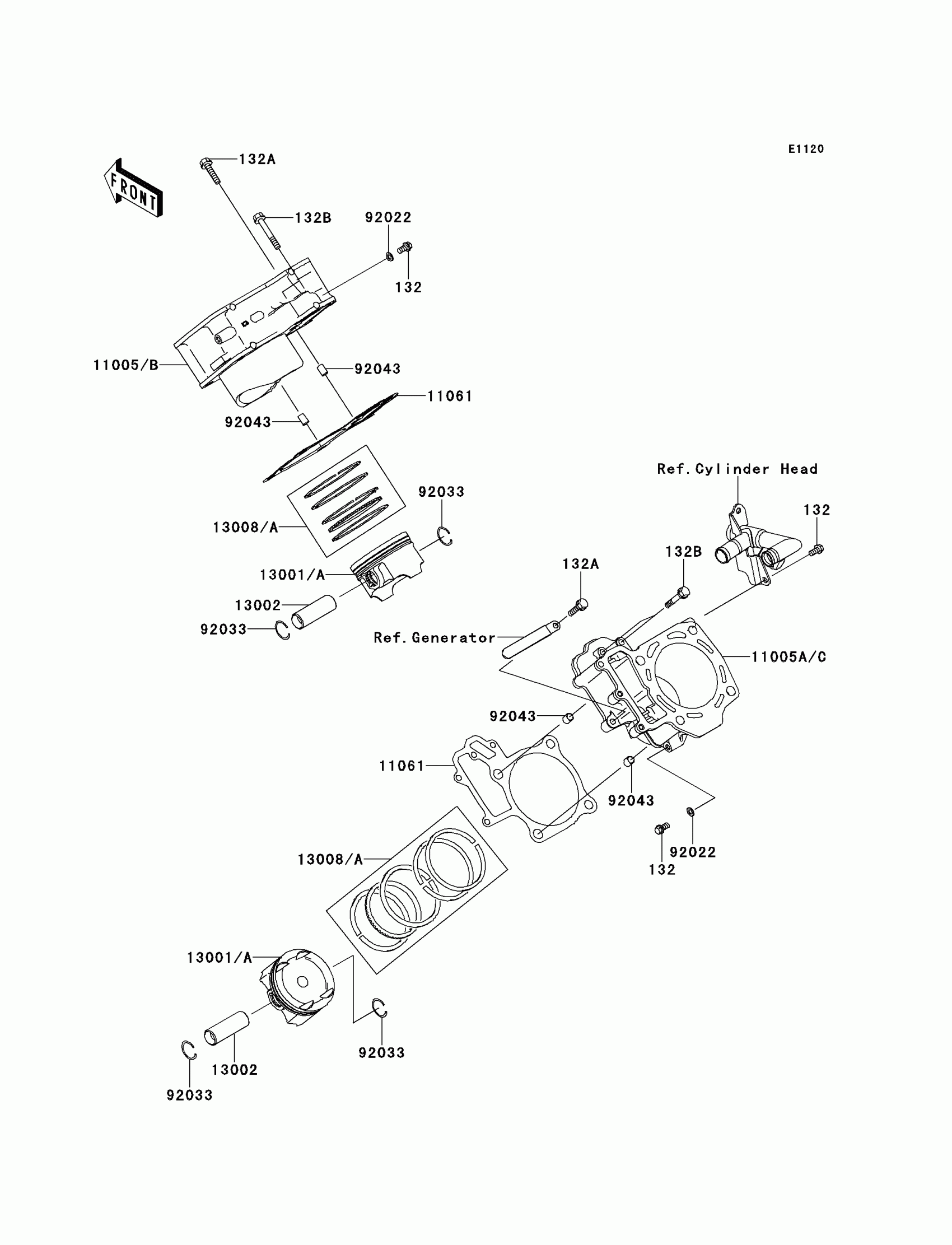 E1120

FRONT

132A

132B

92022

132

11005/B

92043

11061

92043

13008/A

92033

13001/A

13002

92033

Ref.Cylinder Head

132

132B

132A

Ref.Generator

11005A/C

92043

11061

92043

92022

132

13008/A

13001/A

92033

13002

92033