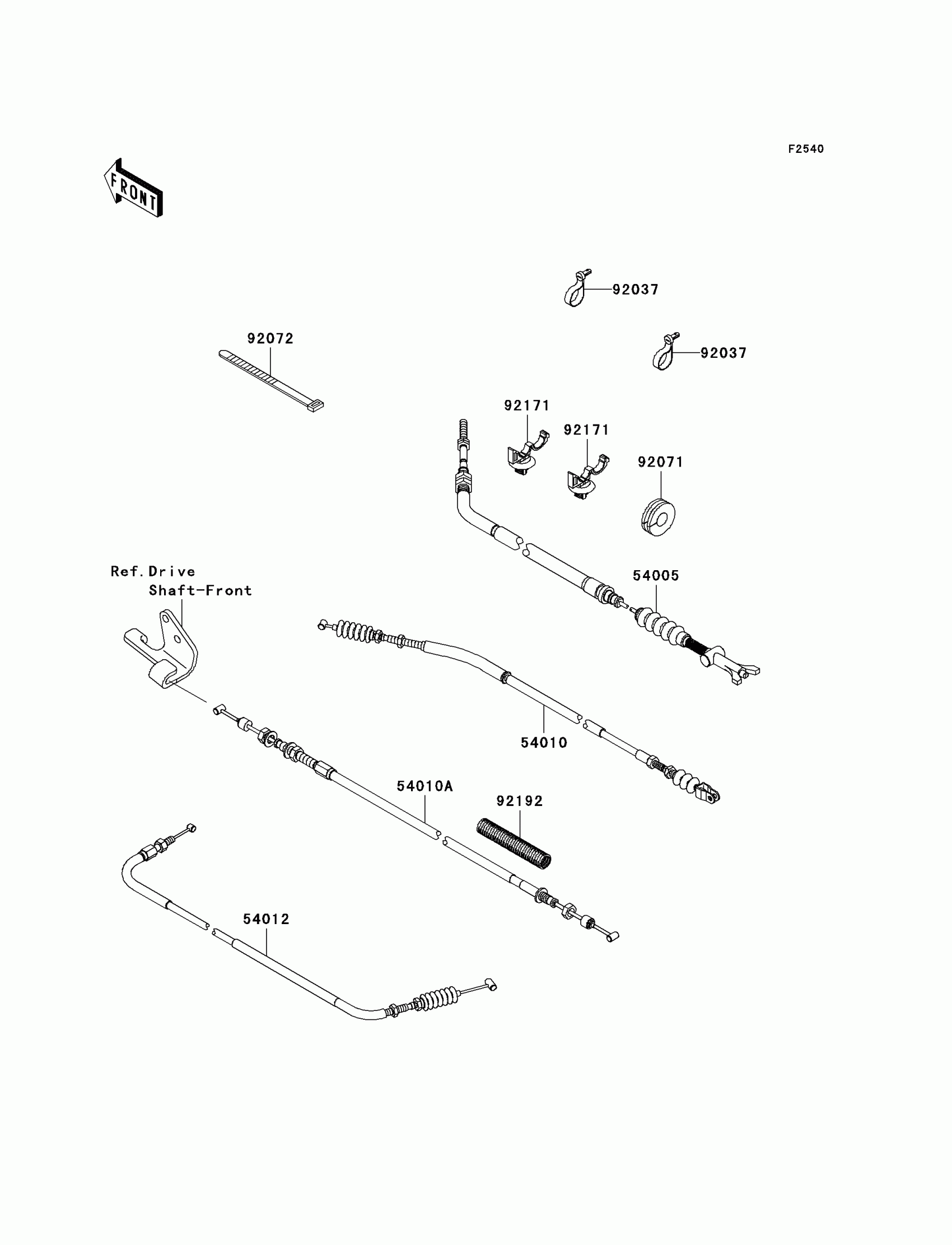 F2540

FRONT

92037

92072

92037

92171

92171

92071

Ref.Drive Shaft-Front

54005

54010

54010A

92192

54012