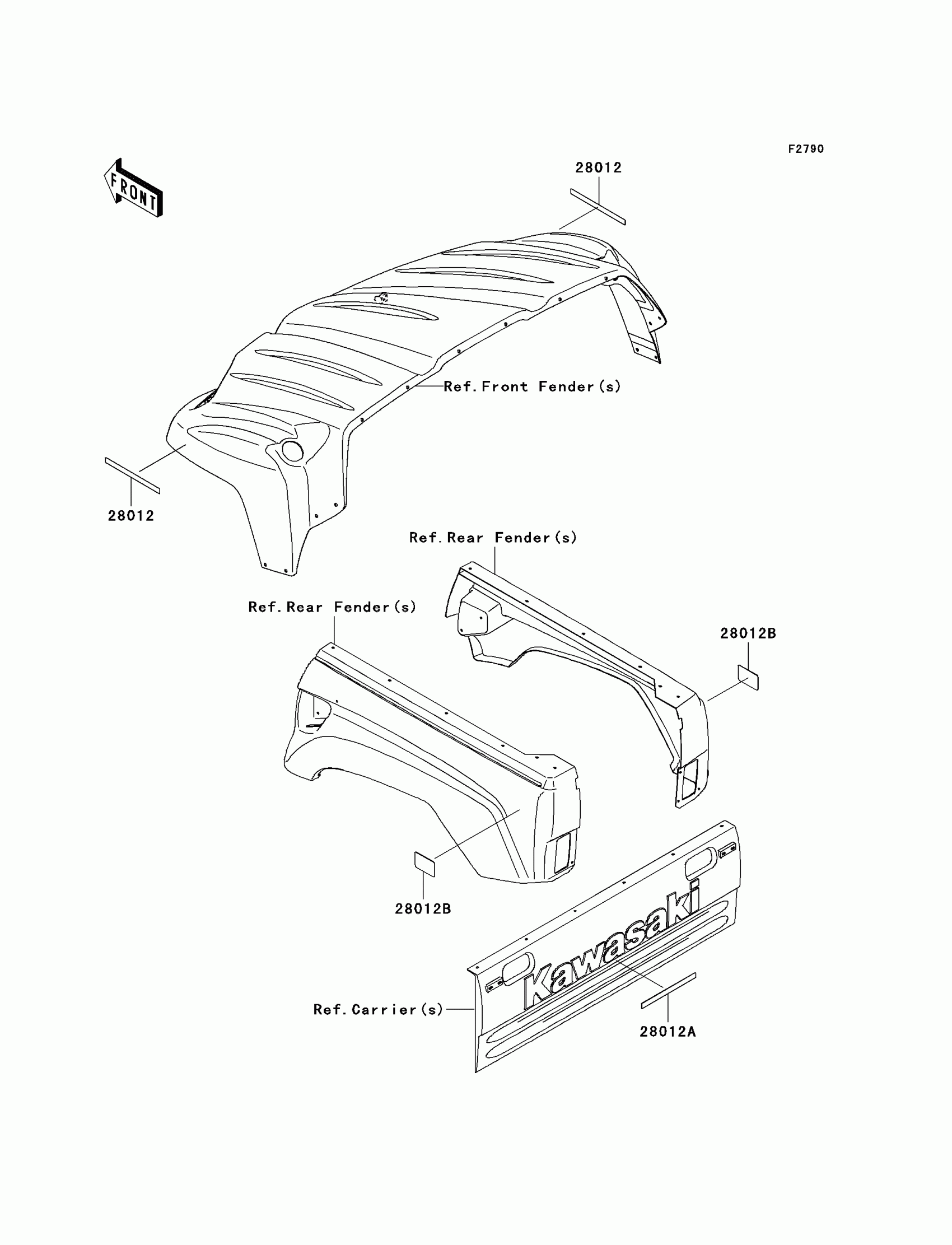 F2790

FRONT

28012

Ref.Front Fender(s)

28012

Ref.Rear Fender(s)

Ref.Rear Fender(s)

28012B

28012B

Kawasaki

Ref.Carrier(s)

28012A