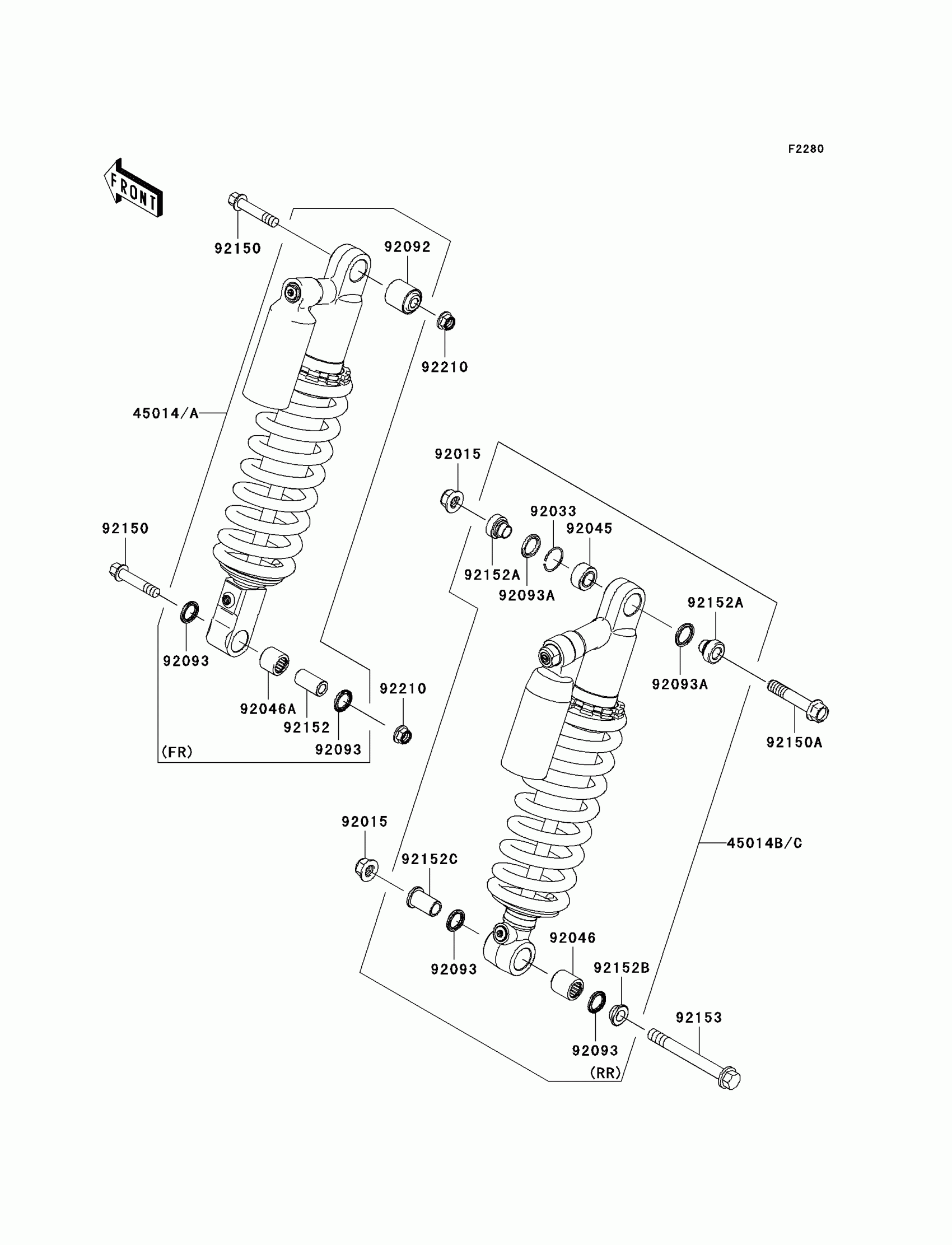 F2280

FRONT

92150
92092
92210
45014/A
92150
92093
92046A
92152
92093
92210
(FR)

92015
92033
92045
92152A
92093A
92152A
92093A
92150A
45014B/C
92015
92152C
92093
92046
92152B
92093
92153
(RR)