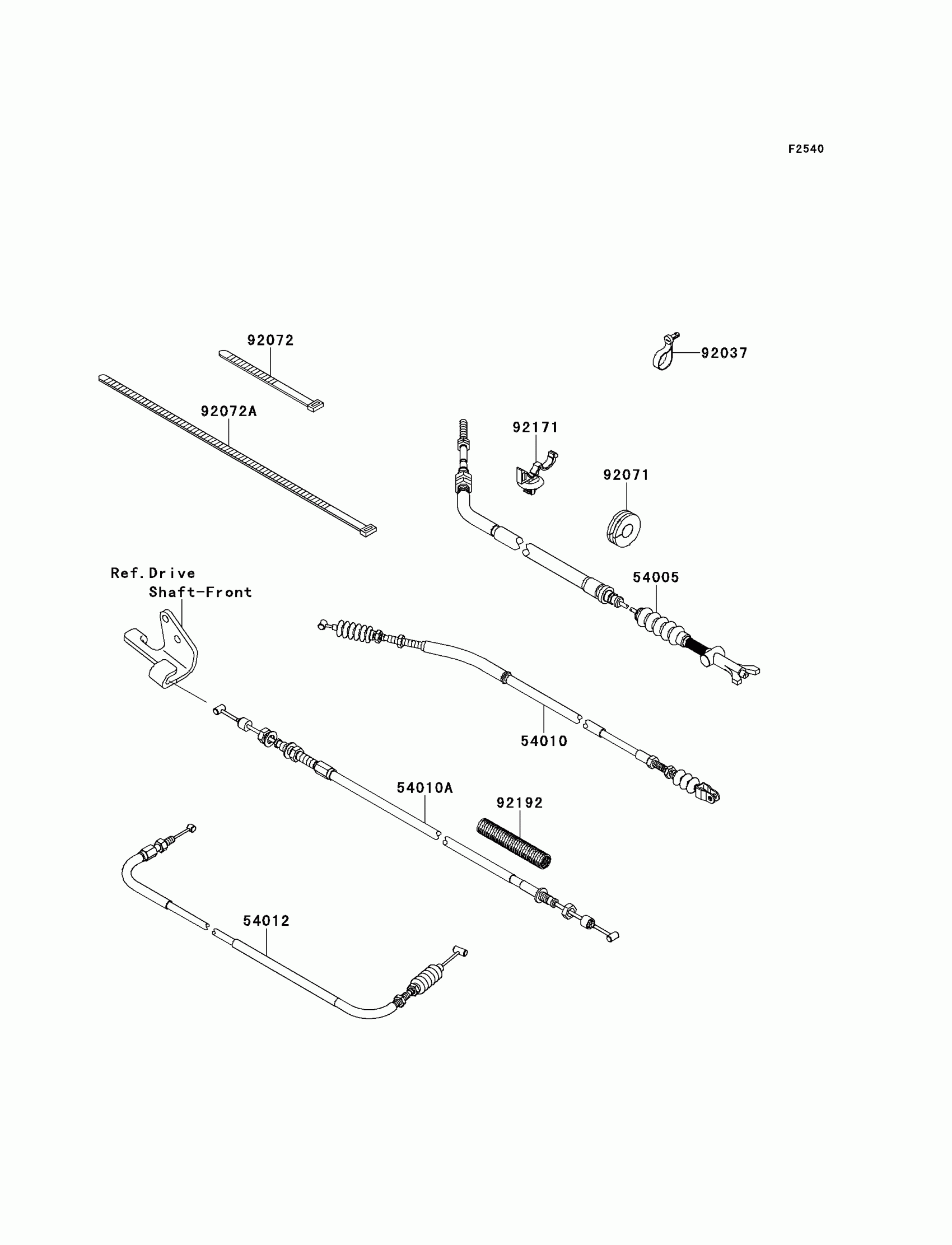 F2540

92072

92037

92072A

92171

92071

Ref.Drive
Shaft-Front

54005

54010

54010A

92192

54012