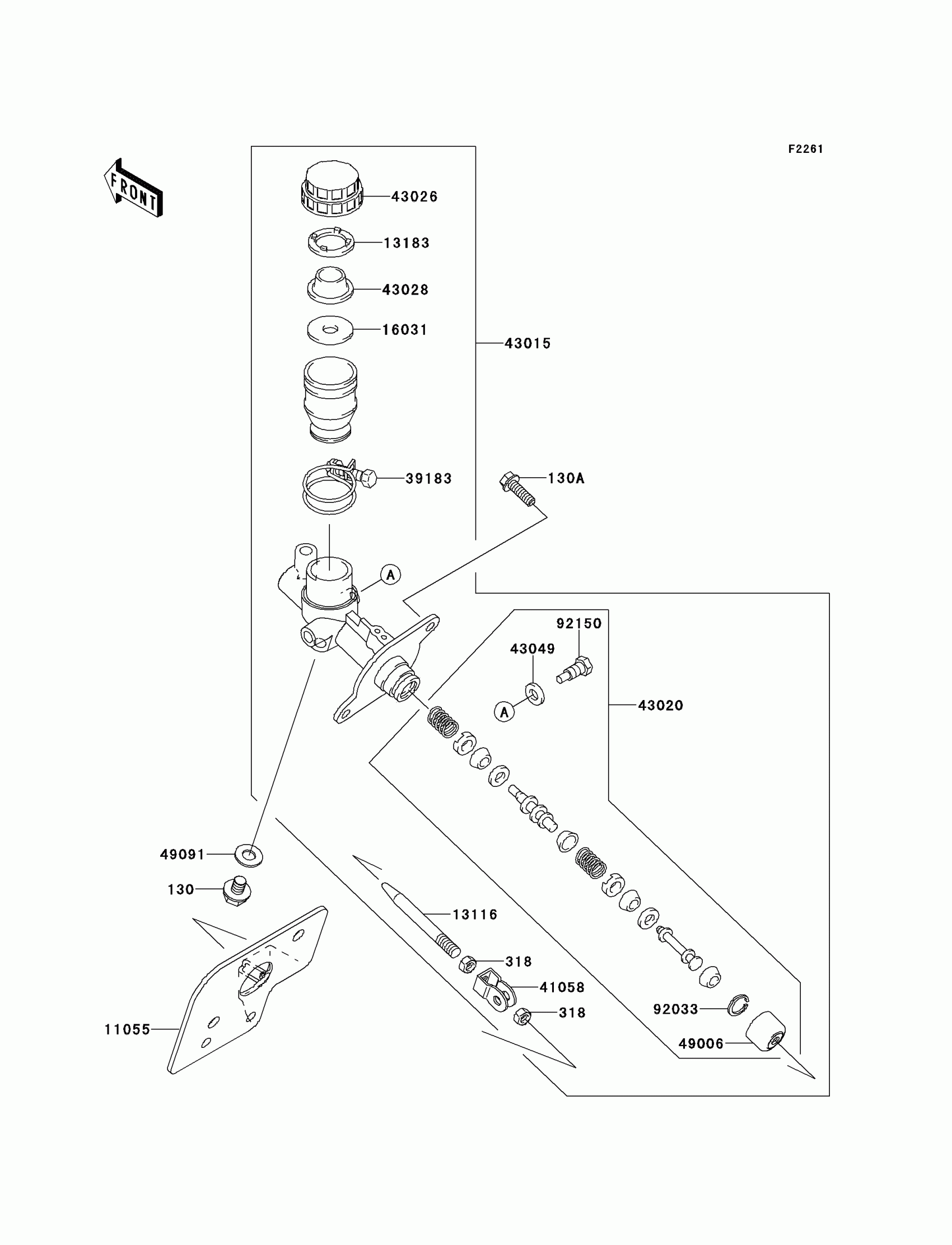 F2261

FRONT

43026
13183
43028
16031
43015
39183
130A
A
92150
43049
A
43020
49091
130
13116
318
41058
318
92033
49006
11055