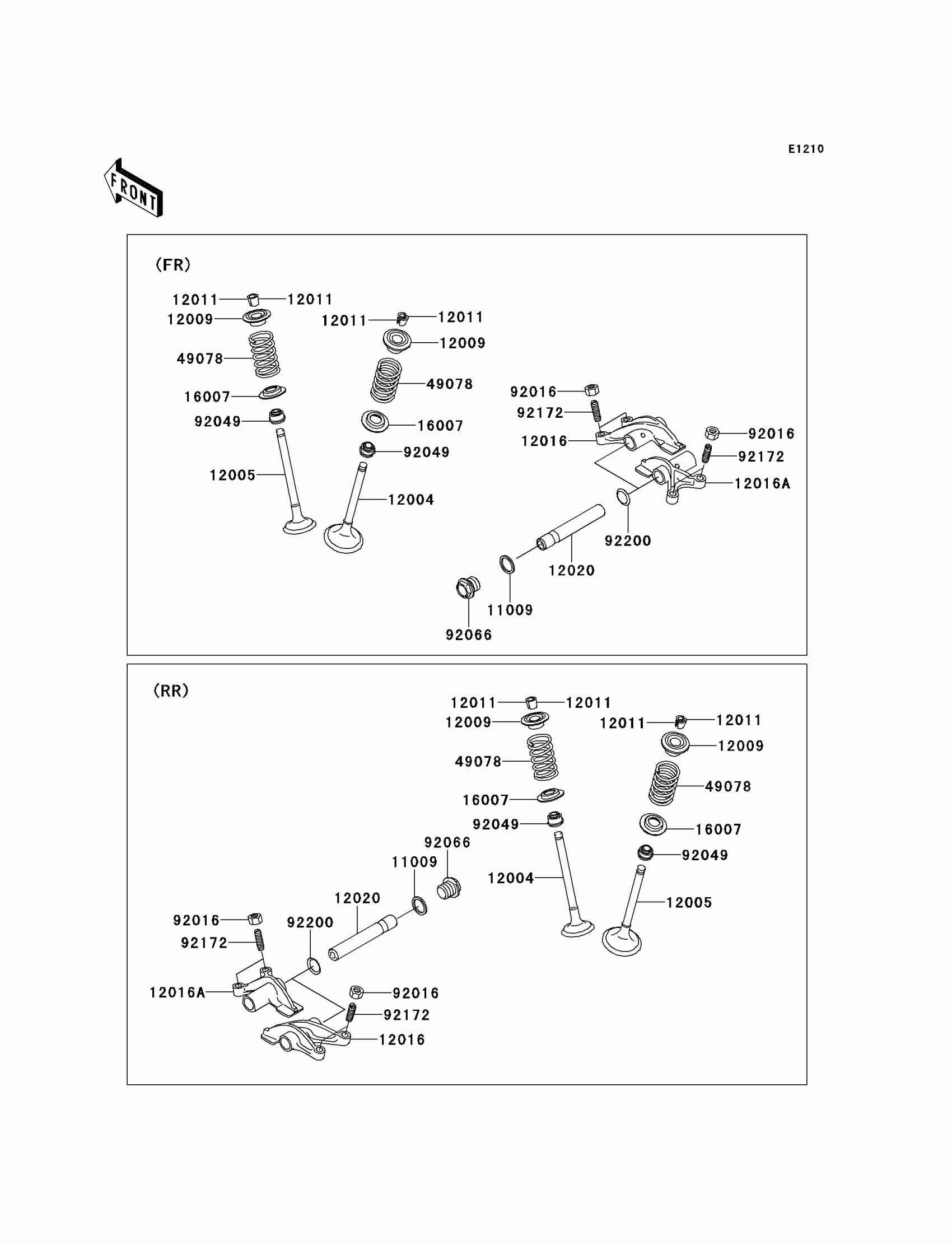 E1210

FRONT

(FR)

12011
12011
12009
49078
16007
92049
12005
12011
12011
12009
49078
16007
92049
12004
92016
92172
12016
92016
92172
12016A
92200
12020
11009
92066

(RR)

12011
12011
12009
49078
16007
92049
12004
12011
12011
12009
49078
16007
92049
12005
92066
11009
12020
92200
92016
92172
12016A
92016
92172
12016