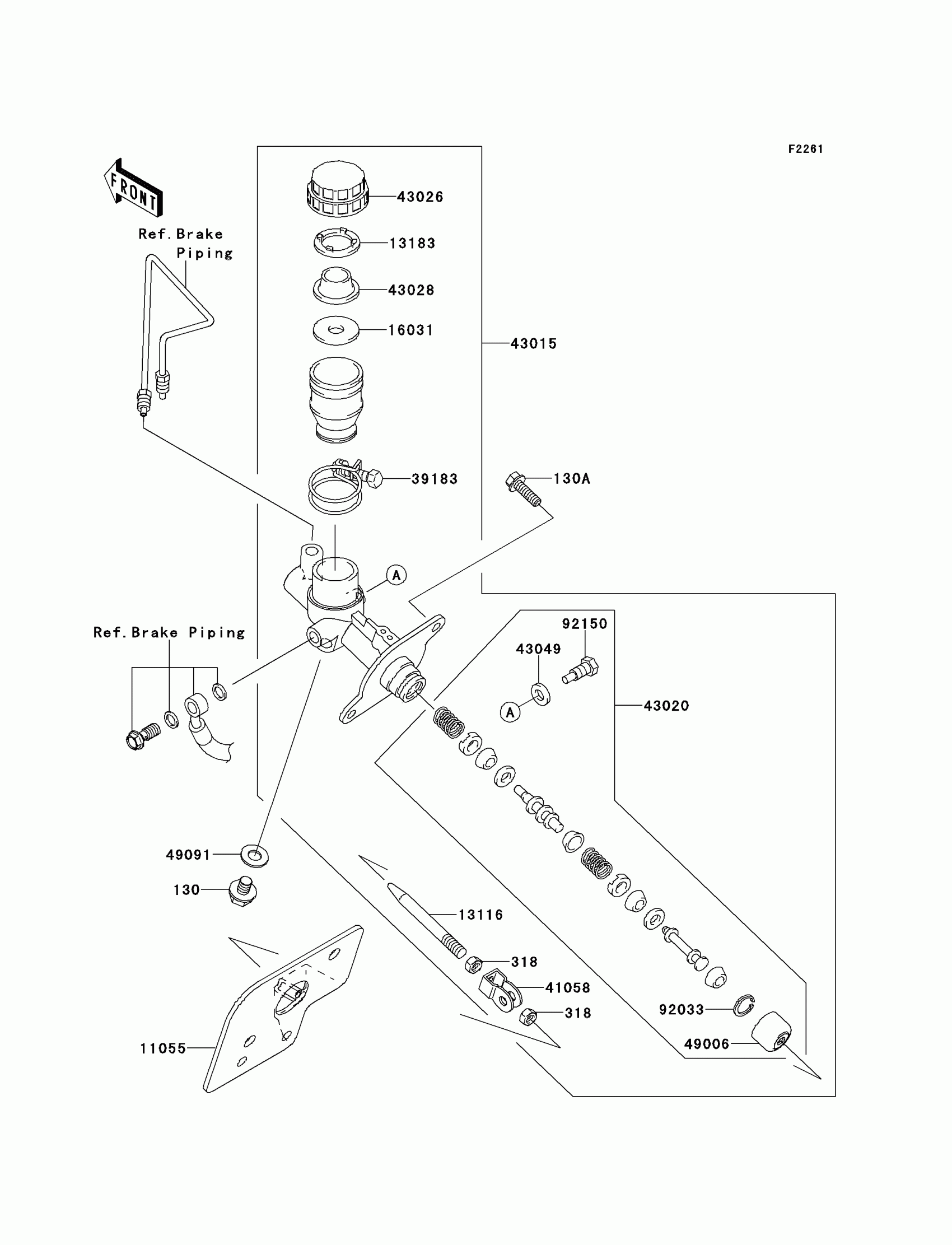 F2261

FRONT

Ref.Brake Piping

43026

13183

43028

16031

43015

39183

130A

A

Ref.Brake Piping

92150

43049

A

43020

49091

130

13116

318

41058

318

92033

49006

11055