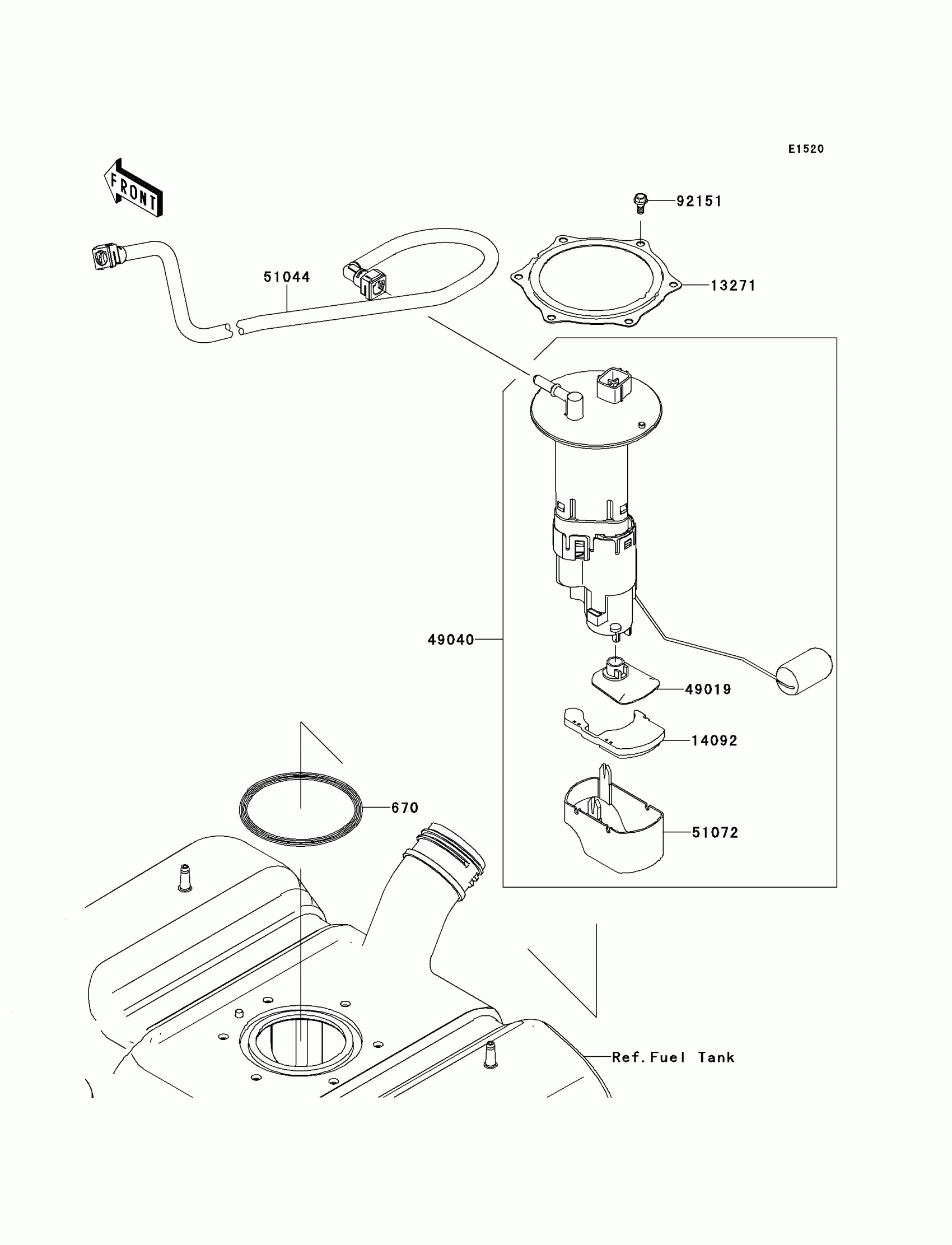 E1520

FRONT

92151

51044

13271

49040

49019

14092

670

51072

Ref.Fuel Tank