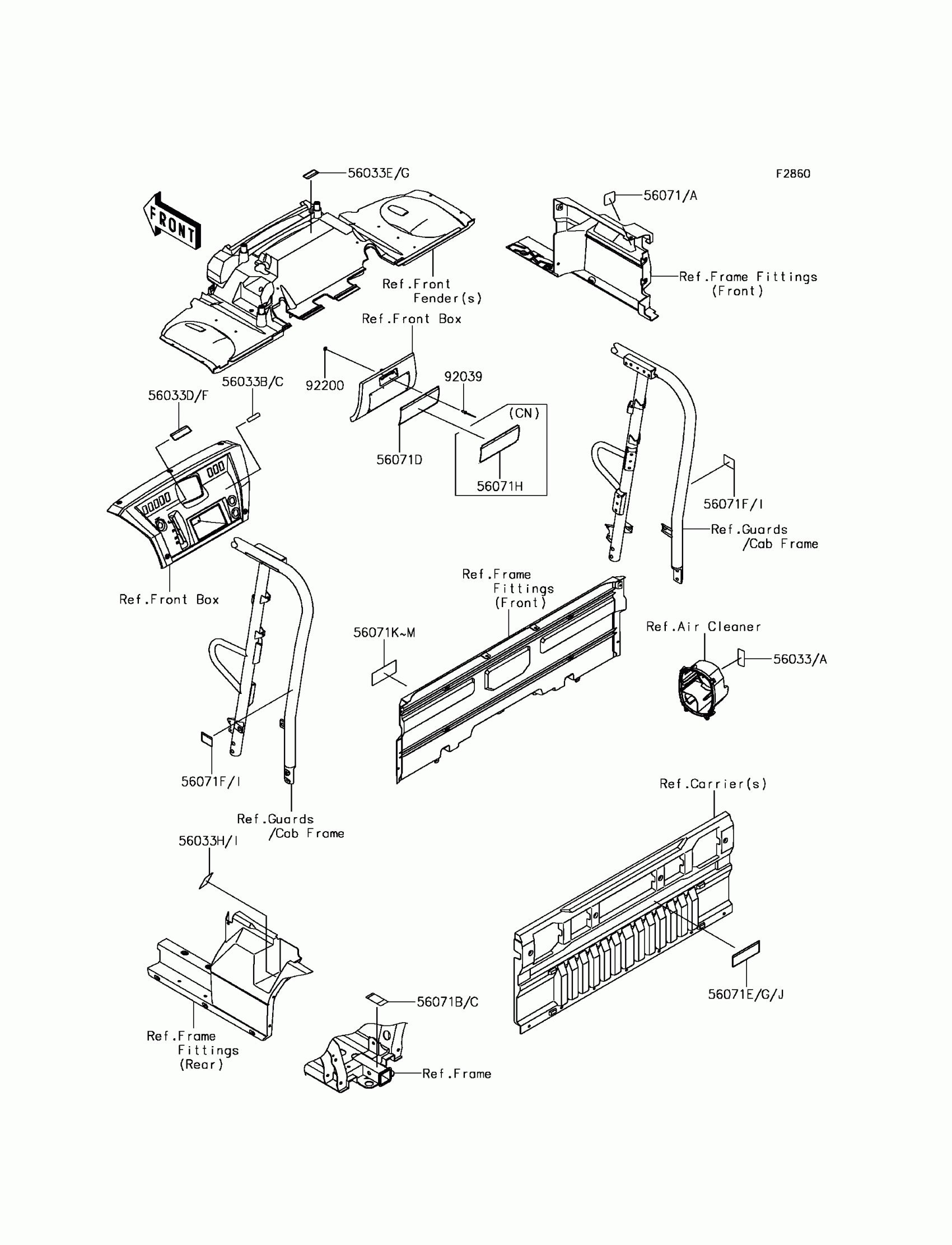 56033E/G

F2860

FRONT

56071/A

Ref.Front Fender(s)

Ref.Frame Fittings (Front)

Ref.Front Box

92200

92039

56033B/C

56033D/F

(CN)

56071D

56071H

56071F/I

Ref.Guards /Cab Frame

Ref.Front Box

Ref.Frame Fittings (Front)

Ref.Air Cleaner

56071K~M

56033/A

56071F/I

Ref.Guards /Cab Frame

Ref.Carrier(s)

56033H/I

56071E/G/J

56071B/C

Ref.Frame Fittings (Rear)

Ref.Frame