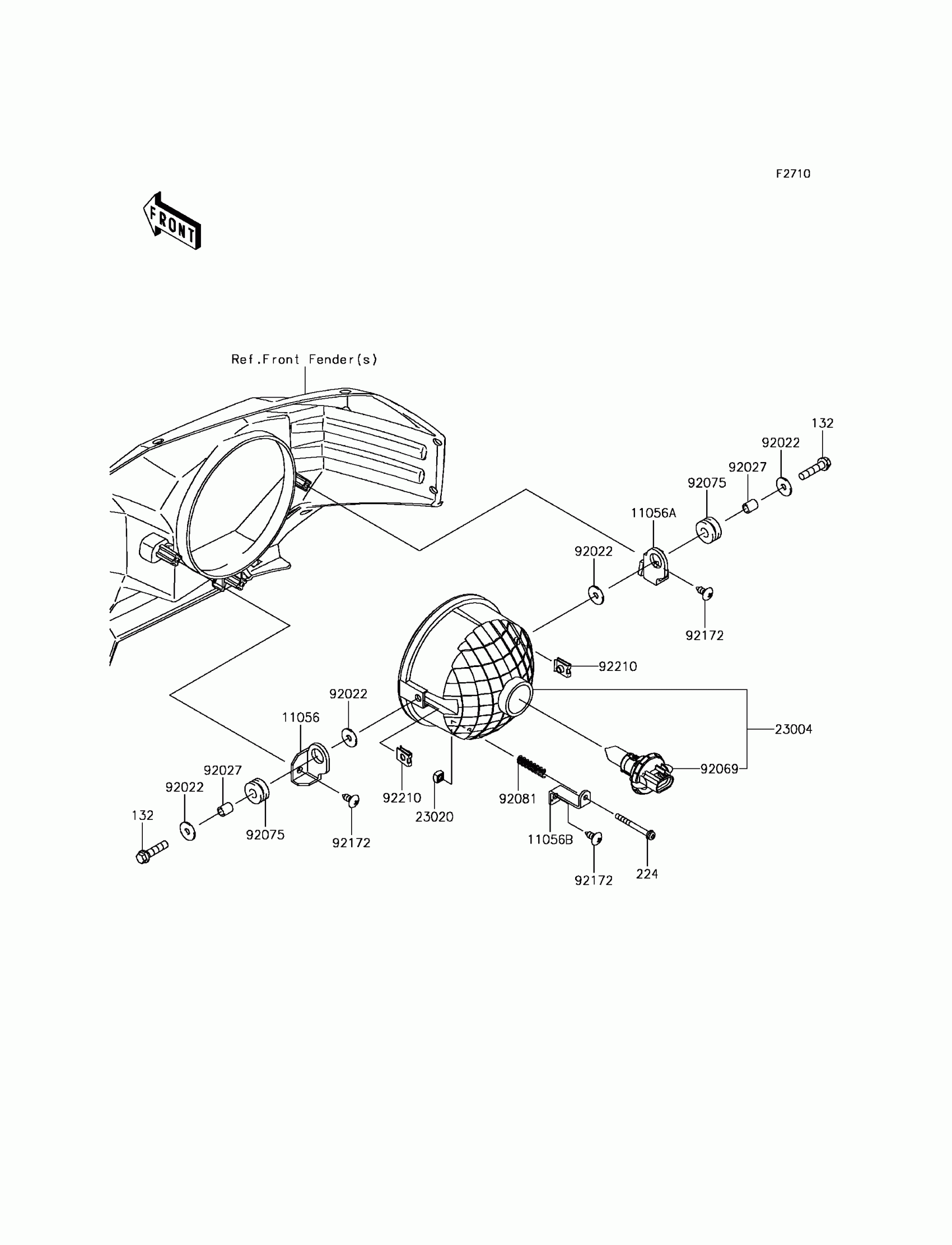 F2710

FRONT

Ref.Front Fender(s)

132
92022
92027
92075
11056A
92022
92172
92210
23004
92069
92022
11056
92027
92022
132
92075
92172
92210
23020
92081
11056B
92172
224