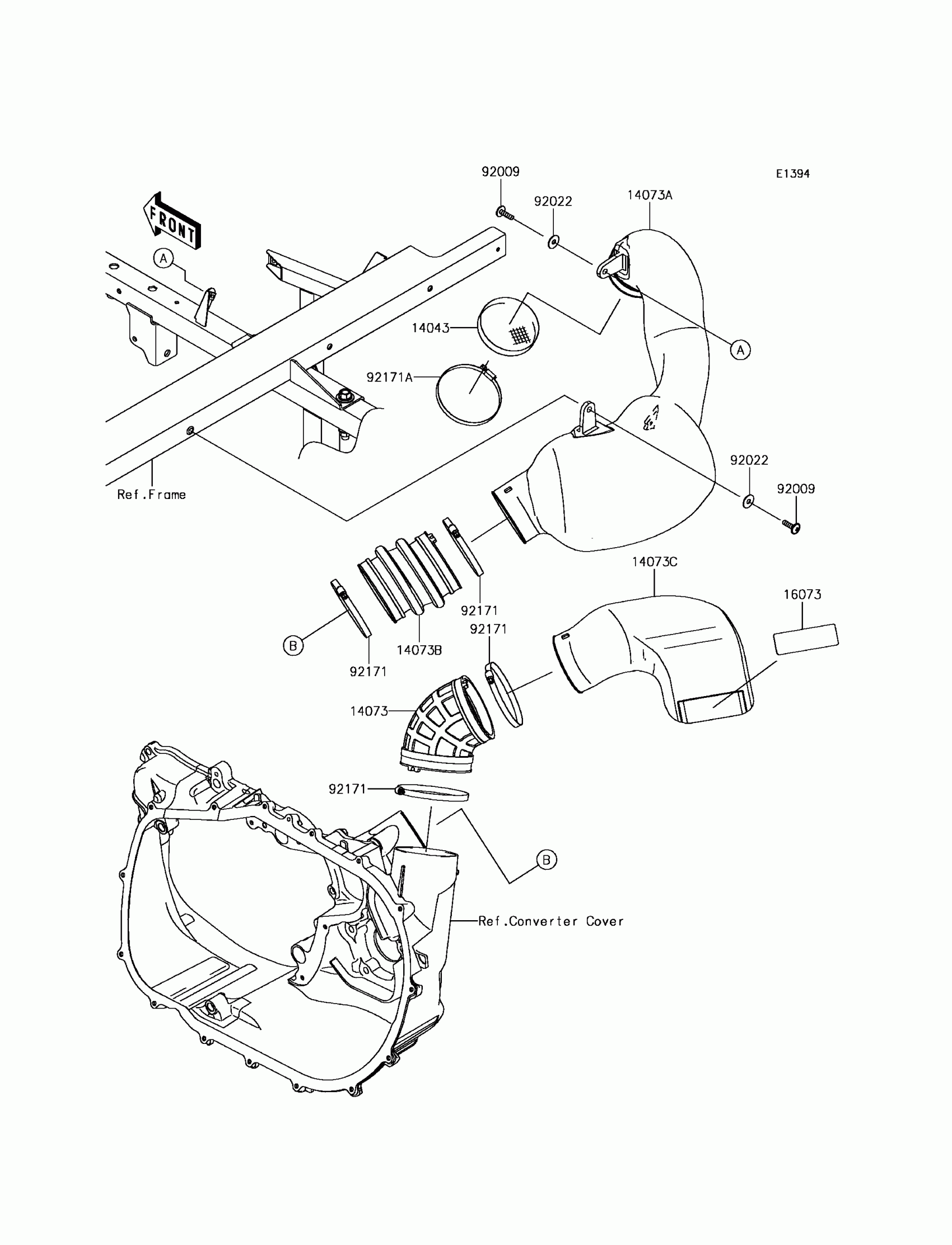 92009
E1394
92022
14073A
FRONT
A
14043
A
92171A
92022
92009
Ref.Frame
14073C
16073
92171
92171
B
14073B
92171
14073
92171
B
Ref.Converter Cover