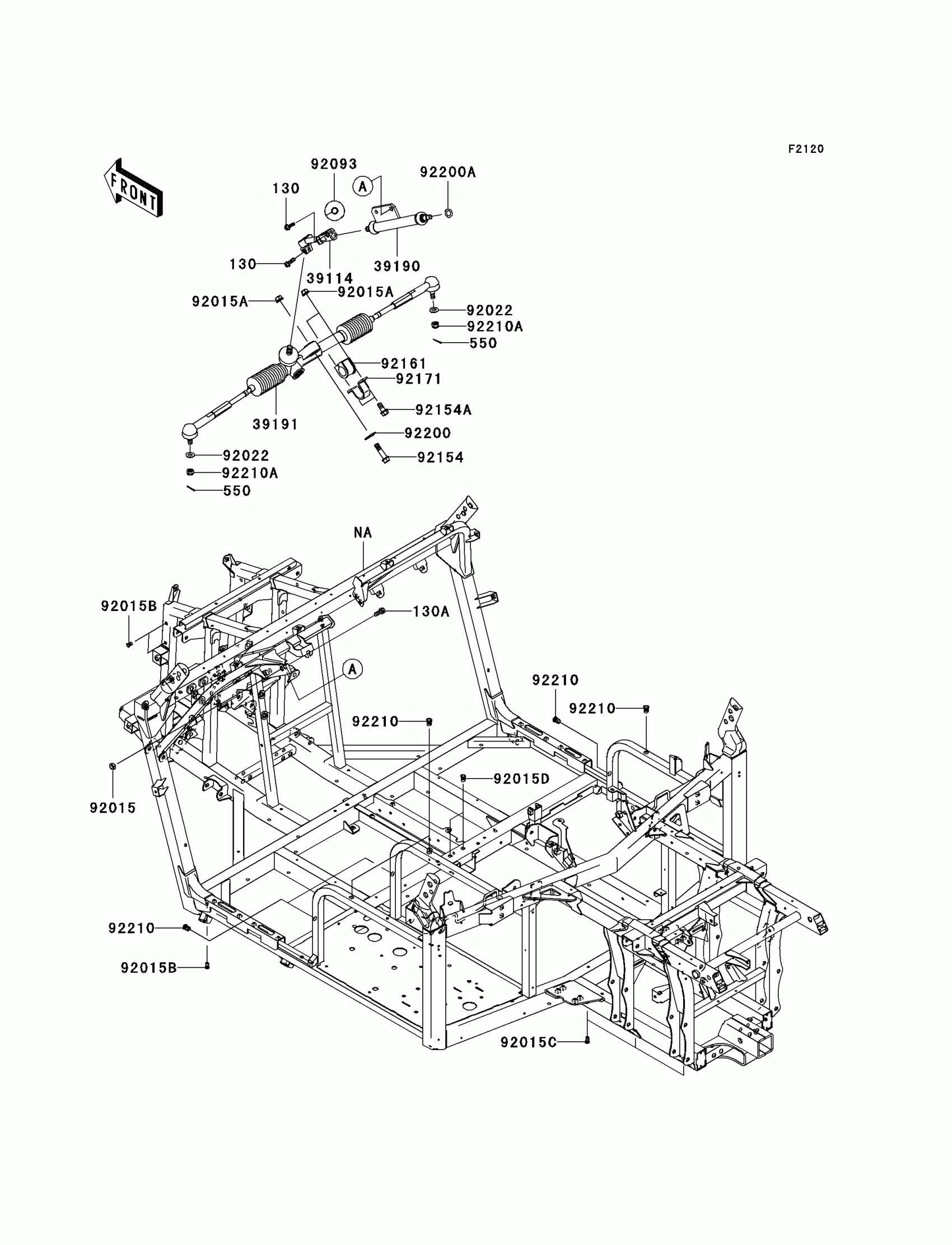 F2120

FRONT

92093
A
92200A
130
130
39114
39190
92015A
92015A
92022
92210A
550
92161
92171
92154A
39191
92200
92154
92022
92210A
550

NA
92015B
130A
A
92210
92210
92210
92015D
92015
92210
92015B
92015C