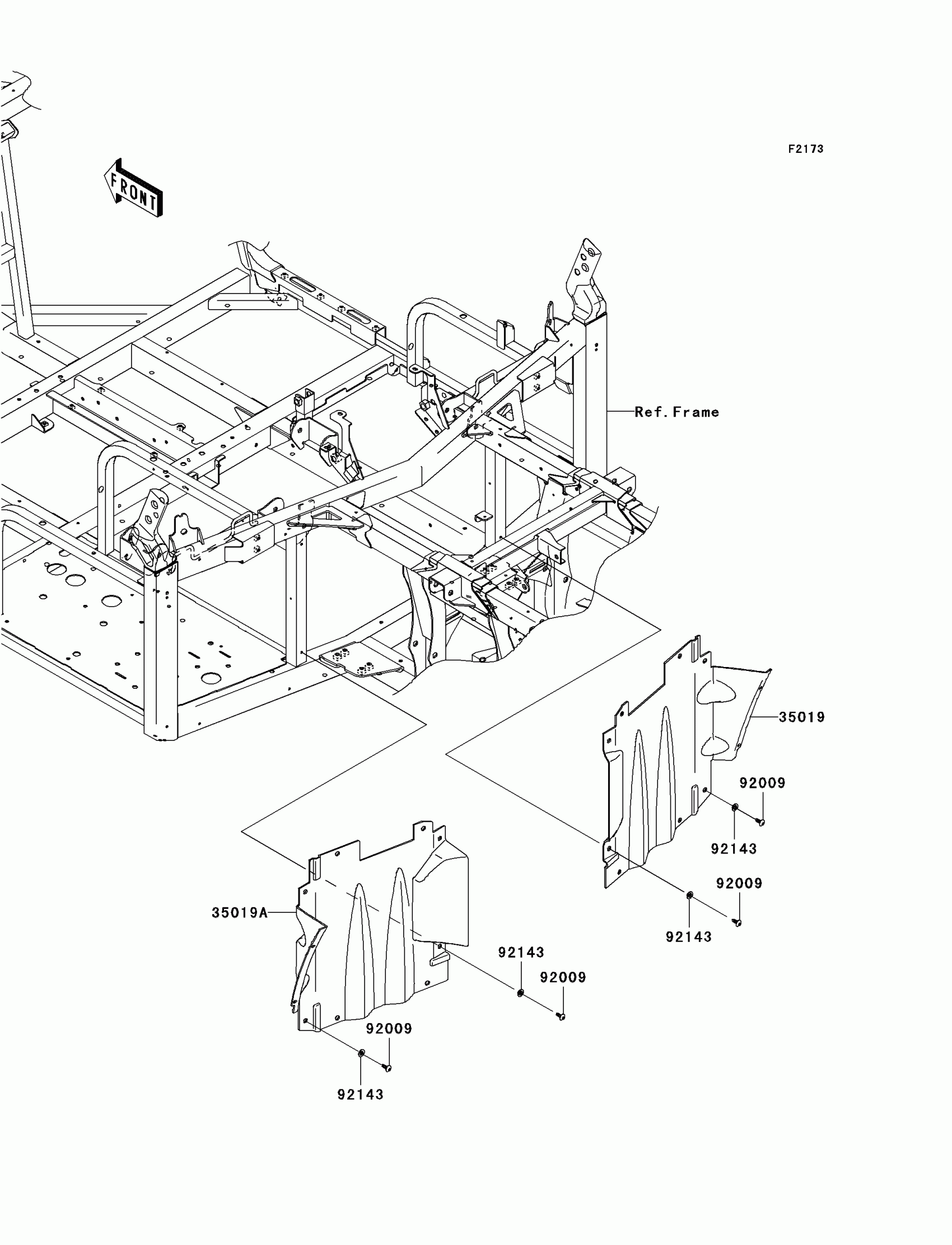 F2173

FRONT

Ref.Frame

35019

92009

92143

92009

92143

35019A

92143

92009

92009

92143